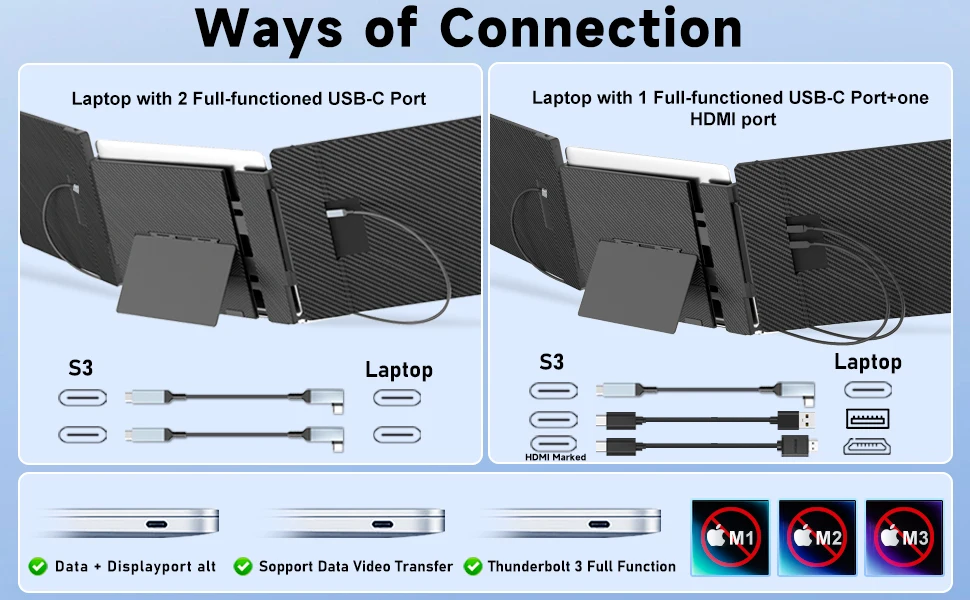 Ways of Connection

Laptop with 2 Full-functioned USB-C Port

S3

Laptop

Laptop with 1 Full-functioned USB-C Port+one HDMI port

S3

Laptop

HDMI Marked

Data + Displayport alt

Sopport Data Video Transfer

Thunderbolt 3 Full Function

M1

M2

M3