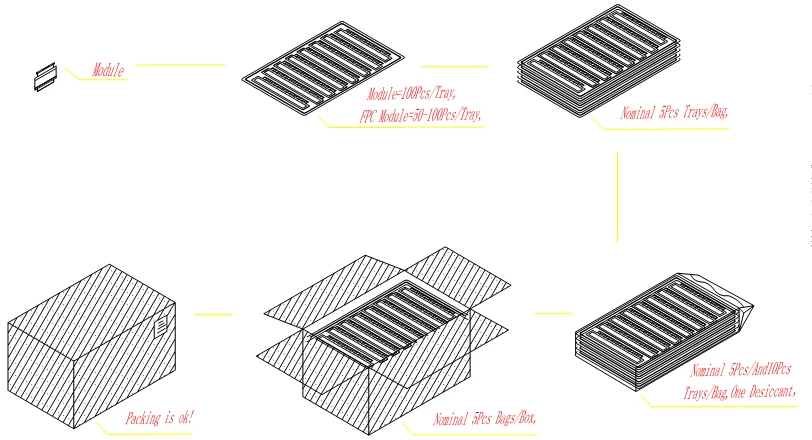 Module

Module=100Pcs/Tray,
FPC Module=50-100Pcs/Tray,

Nominal 5Pcs Trays/Bag,

Nominal 5Pcs/And10Pcs
Trays/Bag,One Desiccant,

Nominal 5Pcs Bags/Box,

Packing is ok!