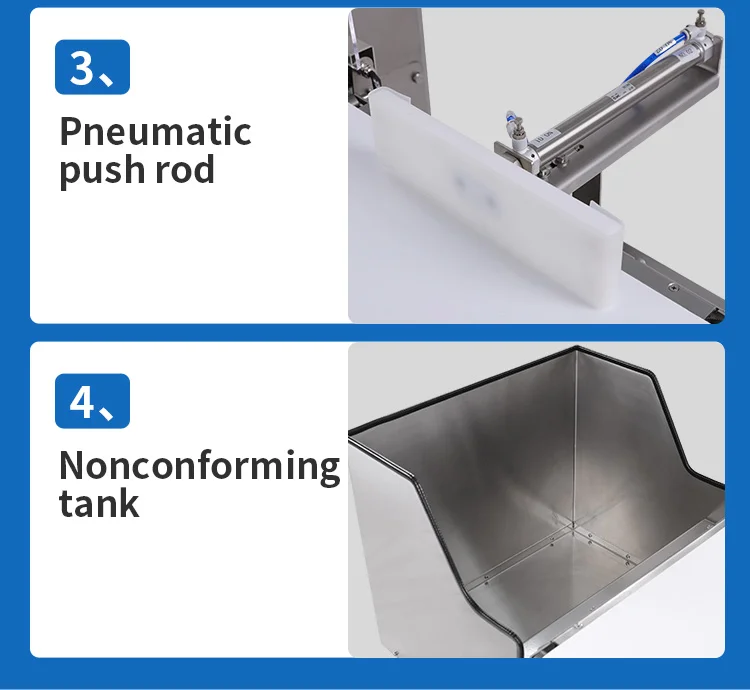 3、

Pneumatic push rod

4、

Nonconforming tank