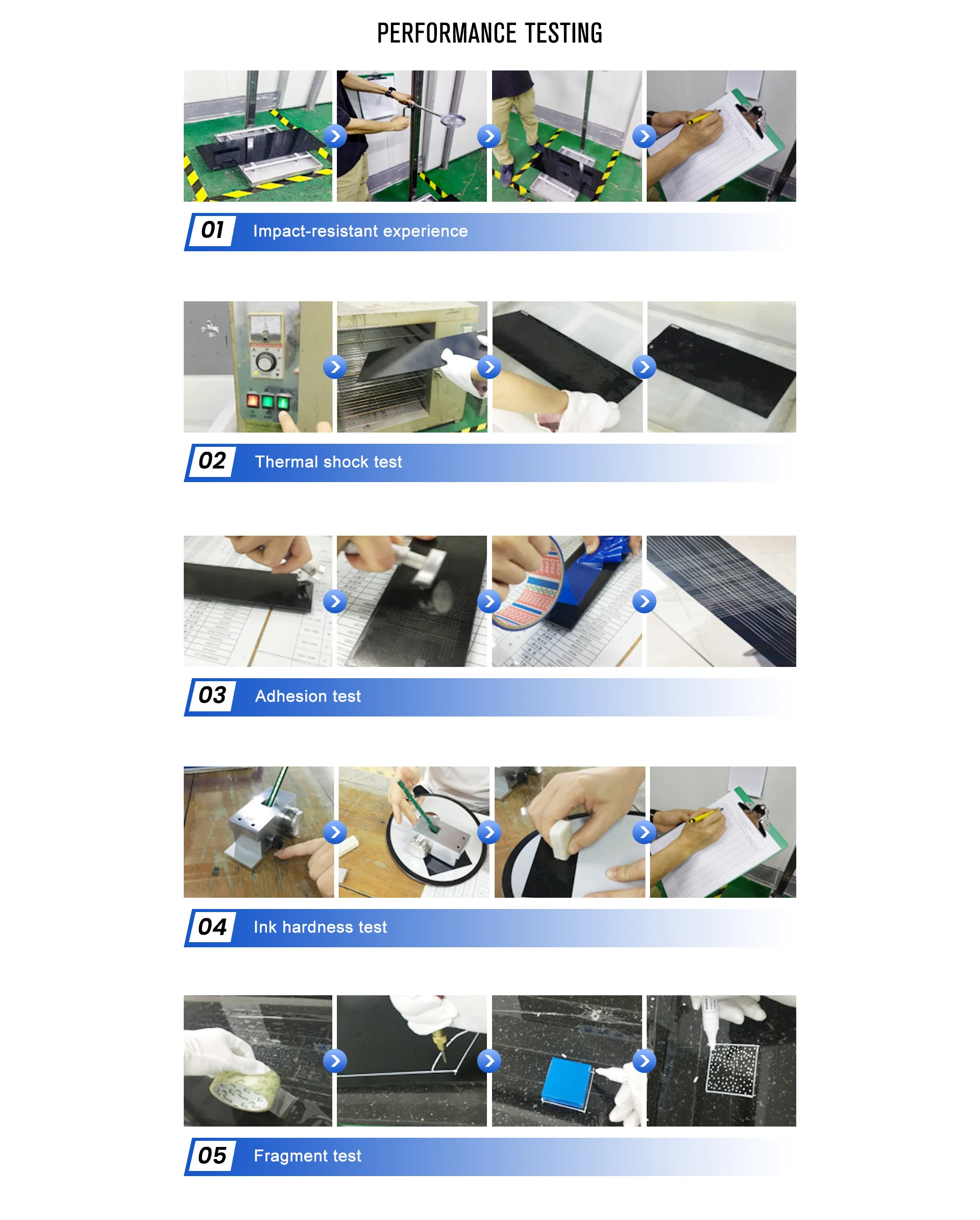 PERFORMANCE TESTING

01 Impact-resistant experience

02 Thermal shock test

03 Adhesion test

04 Ink hardness test

05 Fragment test