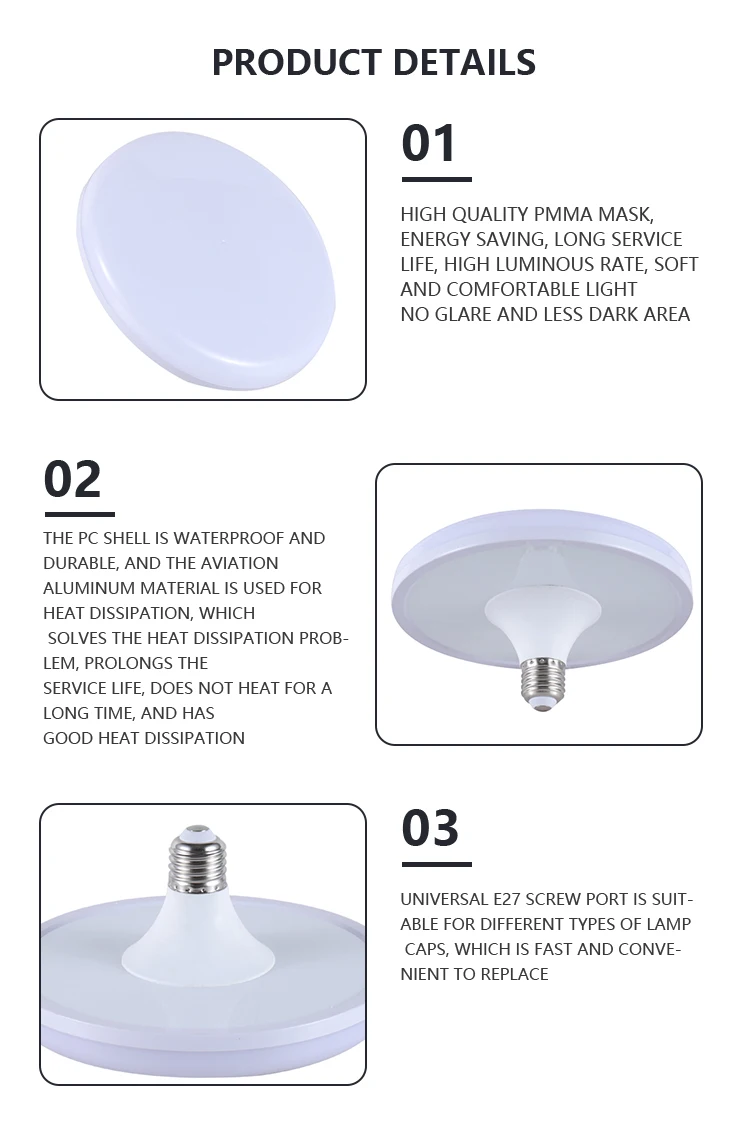 PRODUCT DETAILS

01

HIGH QUALITY PMMA MASK, ENERGY SAVING, LONG SERVICE LIFE, HIGH LUMINOUS RATE, SOFT AND COMFORTABLE LIGHT
NO GLARE AND LESS DARK AREA

02

THE PC SHELL IS WATERPROOF AND DURABLE, AND THE AVIATION ALUMINUM MATERIAL IS USED FOR HEAT DISSIPATION, WHICH SOLVES THE HEAT DISSIPATION PROBLEM, PROLONGS THE SERVICE LIFE, DOES NOT HEAT FOR A LONG TIME, AND HAS GOOD HEAT DISSIPATION

03

UNIVERSAL E27 SCREW PORT IS SUITABLE FOR DIFFERENT TYPES OF LAMP CAPS, WHICH IS FAST AND CONVENIENT TO REPLACE