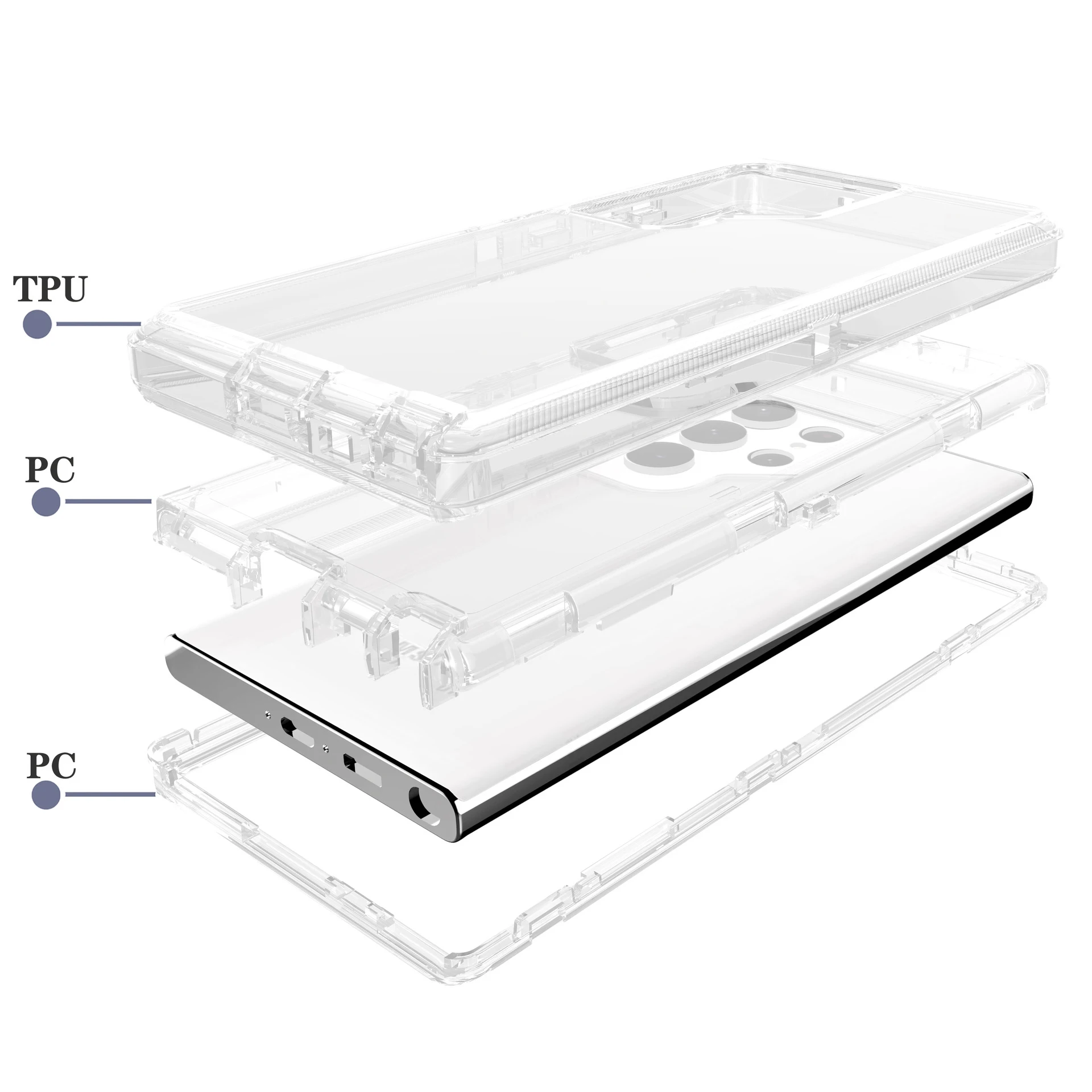 TPU

PC

PC