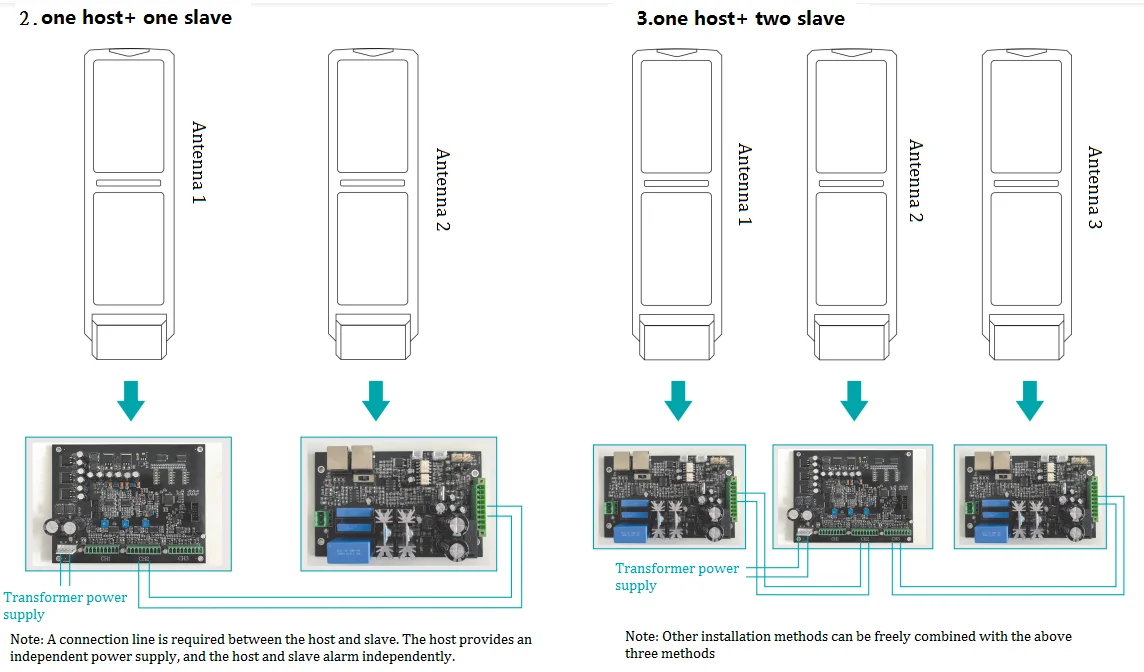 2. one host+ one slave

Antenna 1

Antenna 2

Transformer power supply

Note: A connection line is required between the host and slave. The host provides an independent power supply, and the host and slave alarm independently.

3.one host+ two slave

Antenna 1

Antenna 2

Antenna 3

Transformer power supply

Note: Other installation methods can be freely combined with the above three methods