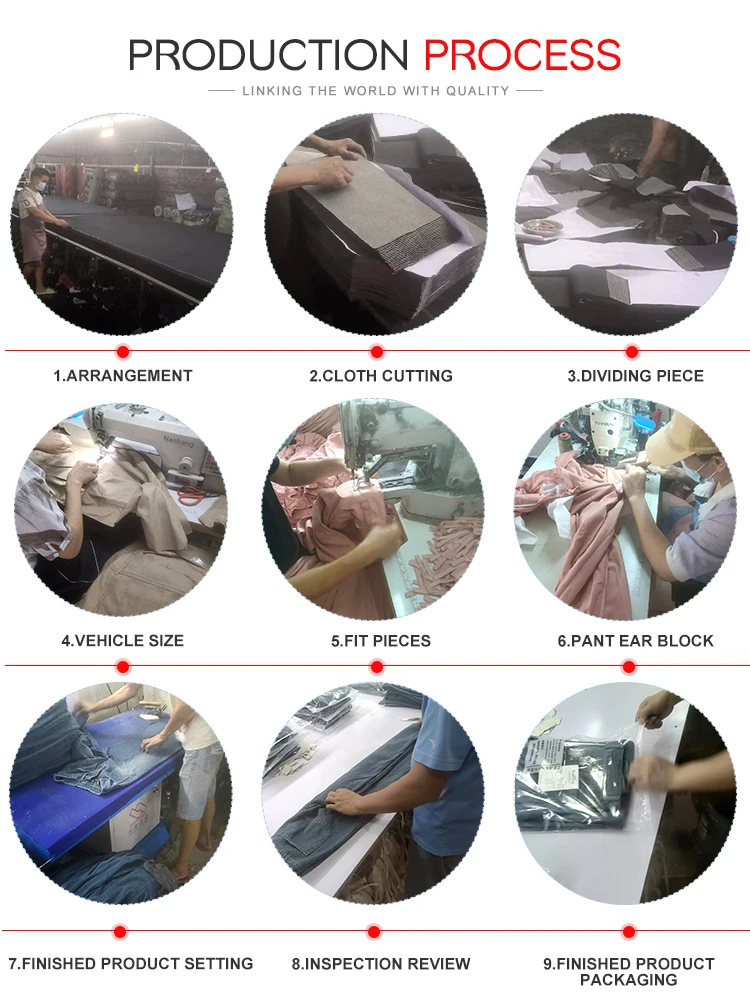 PRODUCTION PROCESS

LINKING THE WORLD WITH QUALITY

1.ARRANGEMENT

2.CLOTH CUTTING

3.DIVIDING PIECE

Nanbang

4.VEHICLE SIZE

5.FIT PIECES

6.PANT EAR BLOCK

7.FINISHED PRODUCT SETTING

8.INSPECTION REVIEW

9.FINISHED PRODUCT PACKAGING