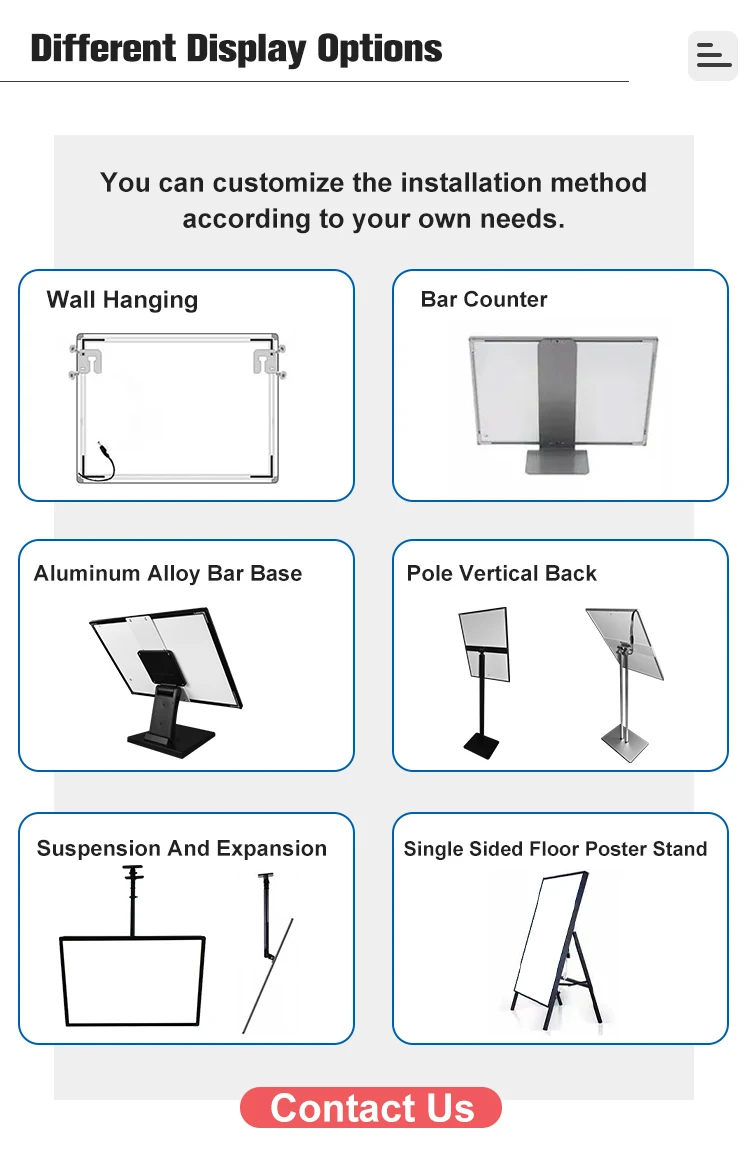 Different Display Options

You can customize the installation method according to your own needs.

Wall Hanging

Bar Counter

Aluminum Alloy Bar Base

Pole Vertical Back

Suspension And Expansion

Single Sided Floor Poster Stand

Contact Us