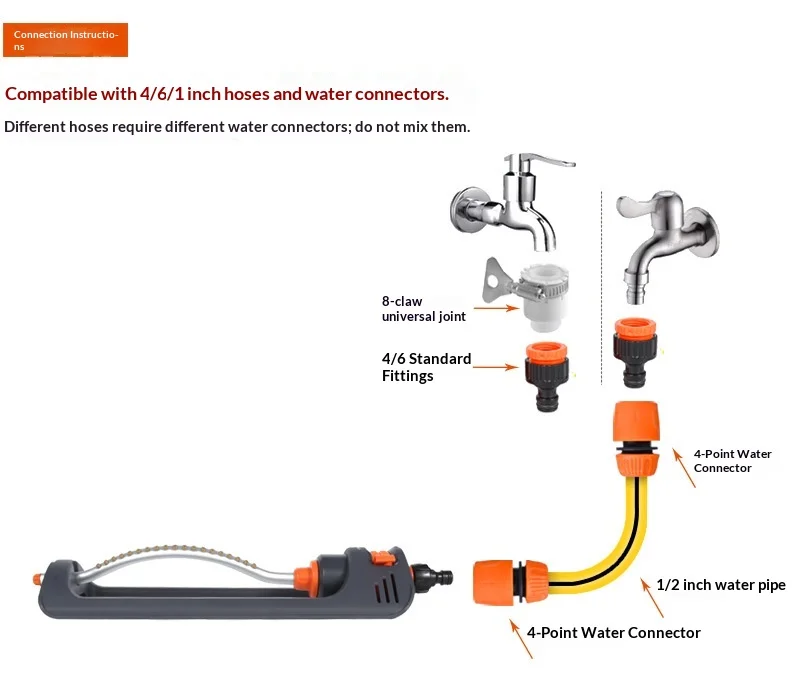 Connection Instructions

Compatible with 4/6/1 inch hoses and water connectors.

Different hoses require different water connectors; do not mix them.

8-claw universal joint

4/6 Standard Fittings

4-Point Water Connector

1/2 inch water pipe

4-Point Water Connector