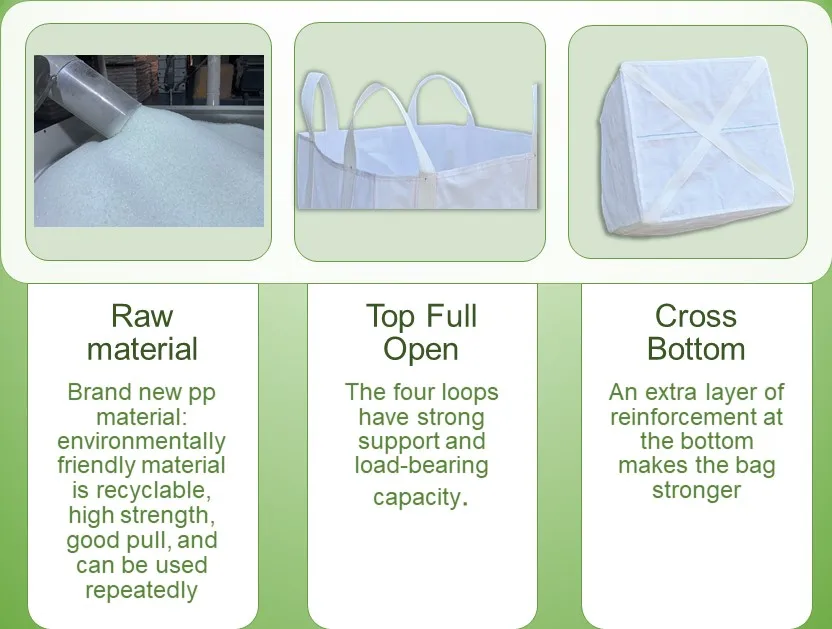 Raw material

Brand new pp material: environmentally friendly material is recyclable, high strength, good pull, and can be used repeatedly

Top Full Open

The four loops have strong support and load-bearing capacity.

Cross Bottom

An extra layer of reinforcement at the bottom makes the bag stronger