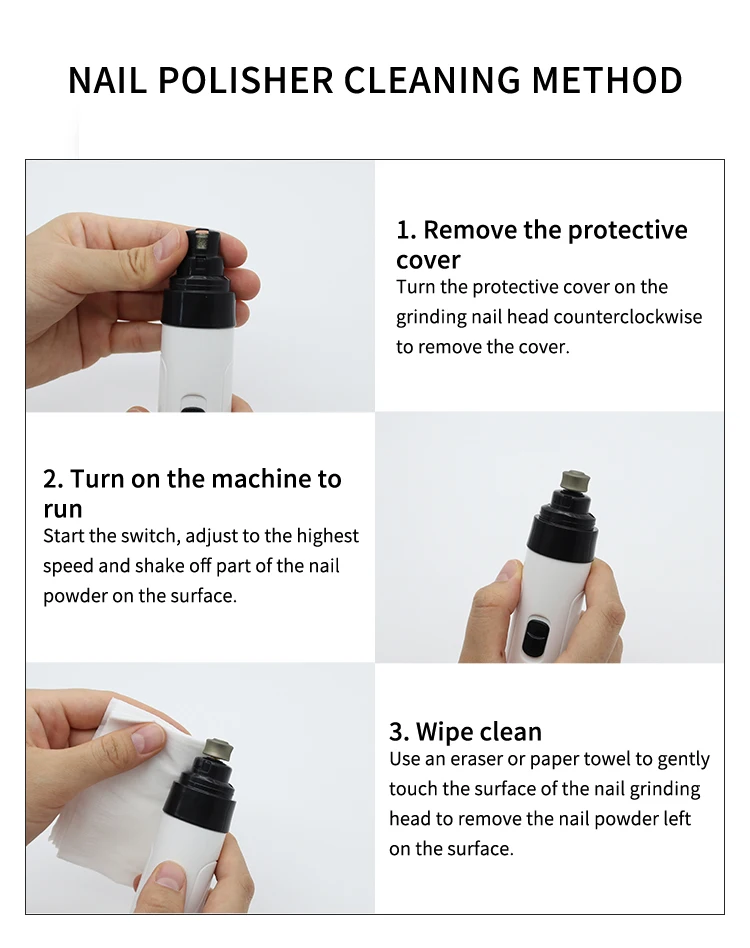 NAIL POLISHER CLEANING METHOD

1. Remove the protective cover
Turn the protective cover on the grinding nail head counterclockwise to remove the cover.

2. Turn on the machine to run
Start the switch, adjust to the highest speed and shake off part of the nail powder on the surface.

3. Wipe clean
Use an eraser or paper towel to gently touch the surface of the nail grinding head to remove the nail powder left on the surface.