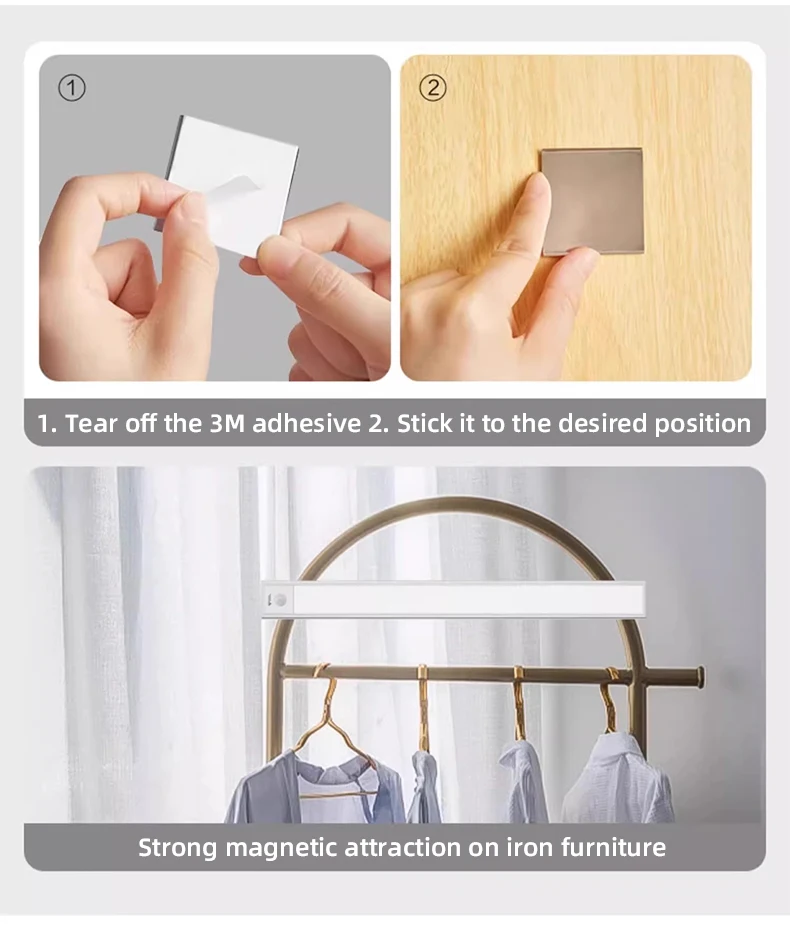 ①

②

1. Tear off the 3M adhesive 2. Stick it to the desired position

Strong magnetic attraction on iron furniture