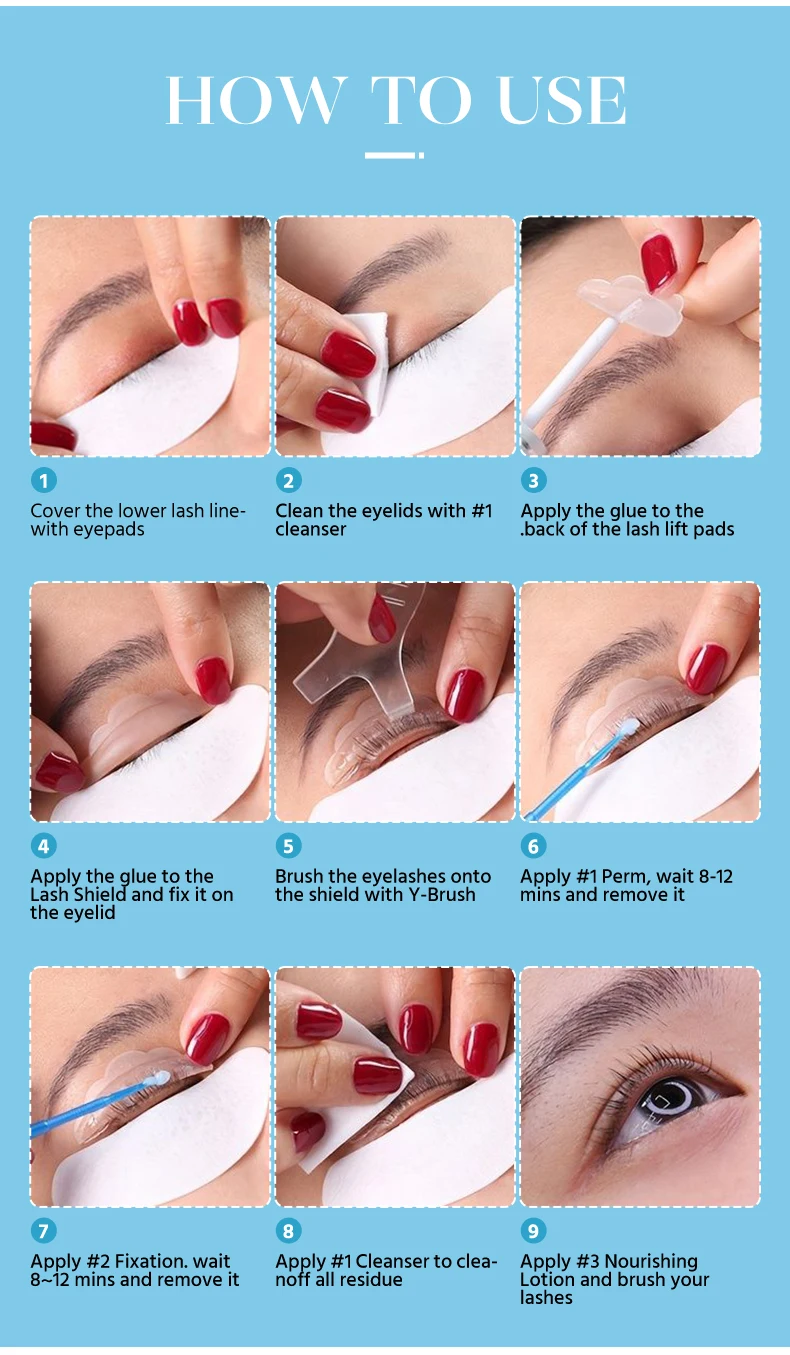 HOW TO USE

1
Cover the lower lash line-with eyepads

2
Clean the eyelids with #1 cleanser

3
Apply the glue to the .back of the lash lift pads

4
Apply the glue to the Lash Shield and fix it on the eyelid

5
Brush the eyelashes onto the shield with Y-Brush

6
Apply #1 Perm, wait 8-12 mins and remove it

7
Apply #2 Fixation. wait 8~12 mins and remove it

8
Apply #1 Cleanser to clea-noff all residue

9
Apply #3 Nourishing Lotion and brush your lashes