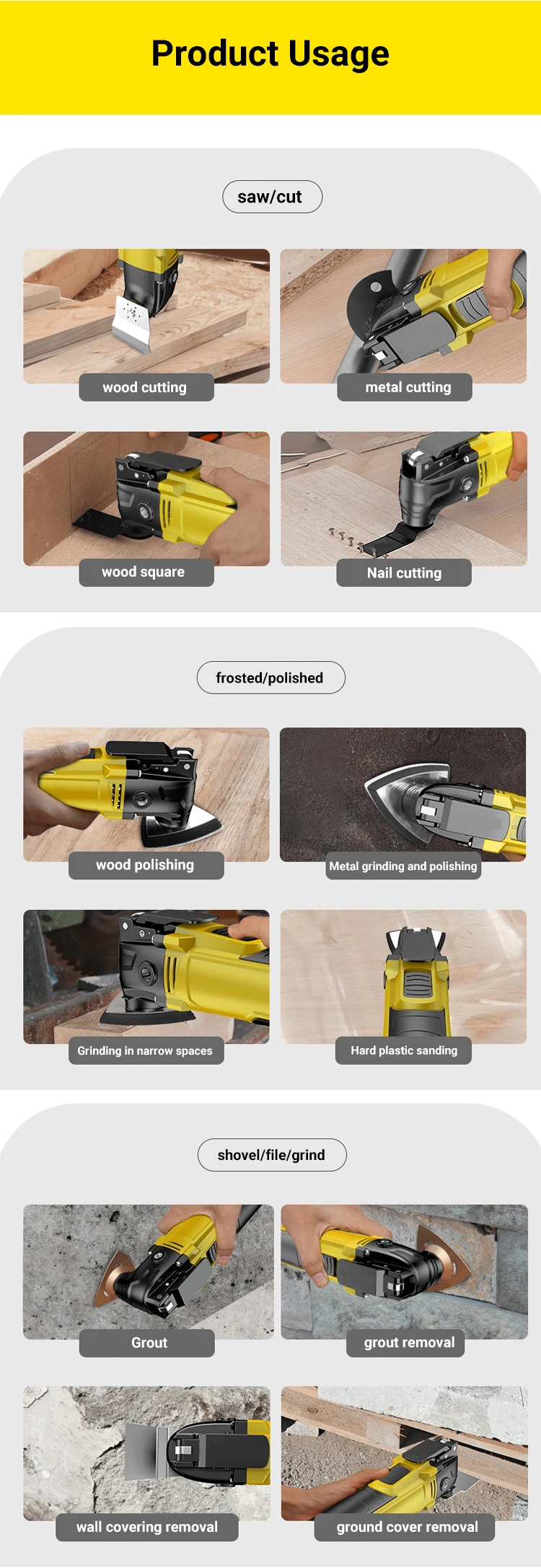 Product Usage

saw/cut

wood cutting

metal cutting

wood square

Nail cutting

frosted/polished

wood polishing

Metal grinding and polishing

Grinding in narrow spaces

Hard plastic sanding

shovel/file/grind

Grout

grout removal

wall covering removal

ground cover removal