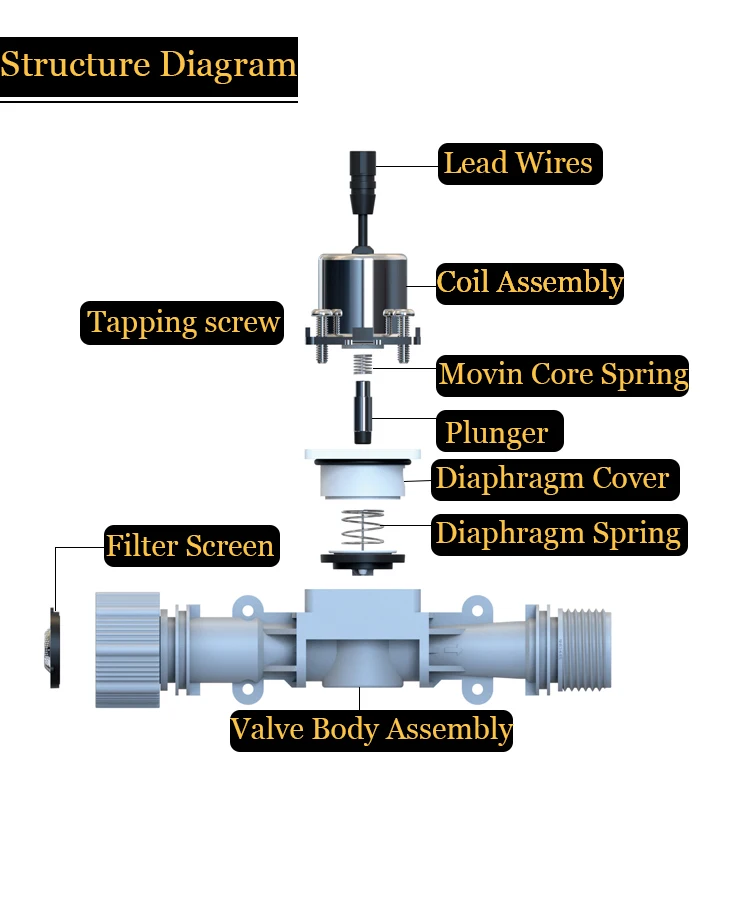 Structure Diagram

Lead Wires

Coil Assembly

Tapping screw

Movin Core Spring

Plunger

Diaphragm Cover

Diaphragm Spring

Filter Screen

Valve Body Assembly