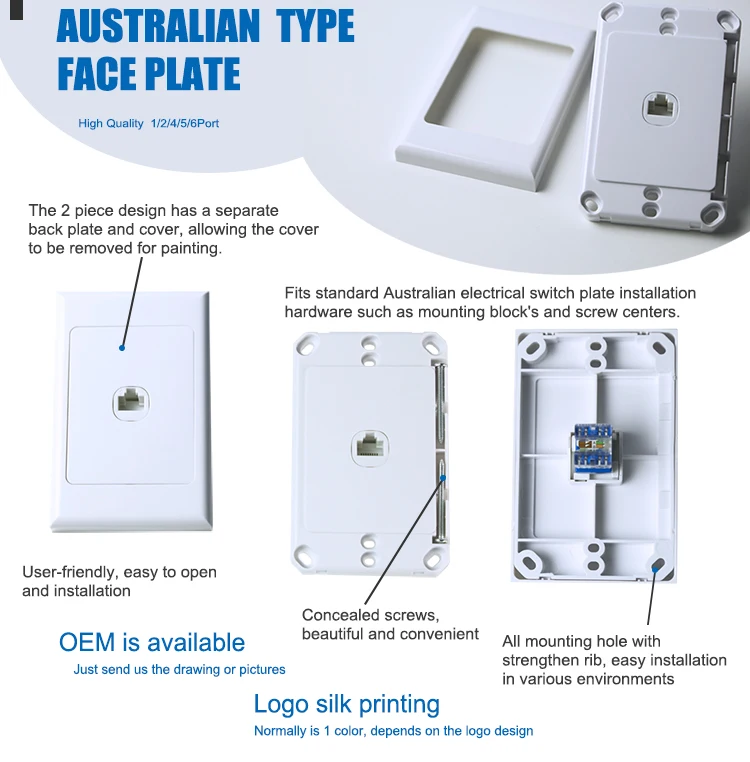 AUSTRALIAN TYPE FACE PLATE

High Quality 1/2/4/5/6Port

The 2 piece design has a separate back plate and cover, allowing the cover to be removed for painting.

Fits standard Australian electrical switch plate installation hardware such as mounting block's and screw centers.

User-friendly, easy to open and installation

Concealed screws, beautiful and convenient

All mounting hole with strengthen rib, easy installation in various environments

OEM is available

Just send us the drawing or pictures

Logo silk printing

Normally is 1 color, depends on the logo design