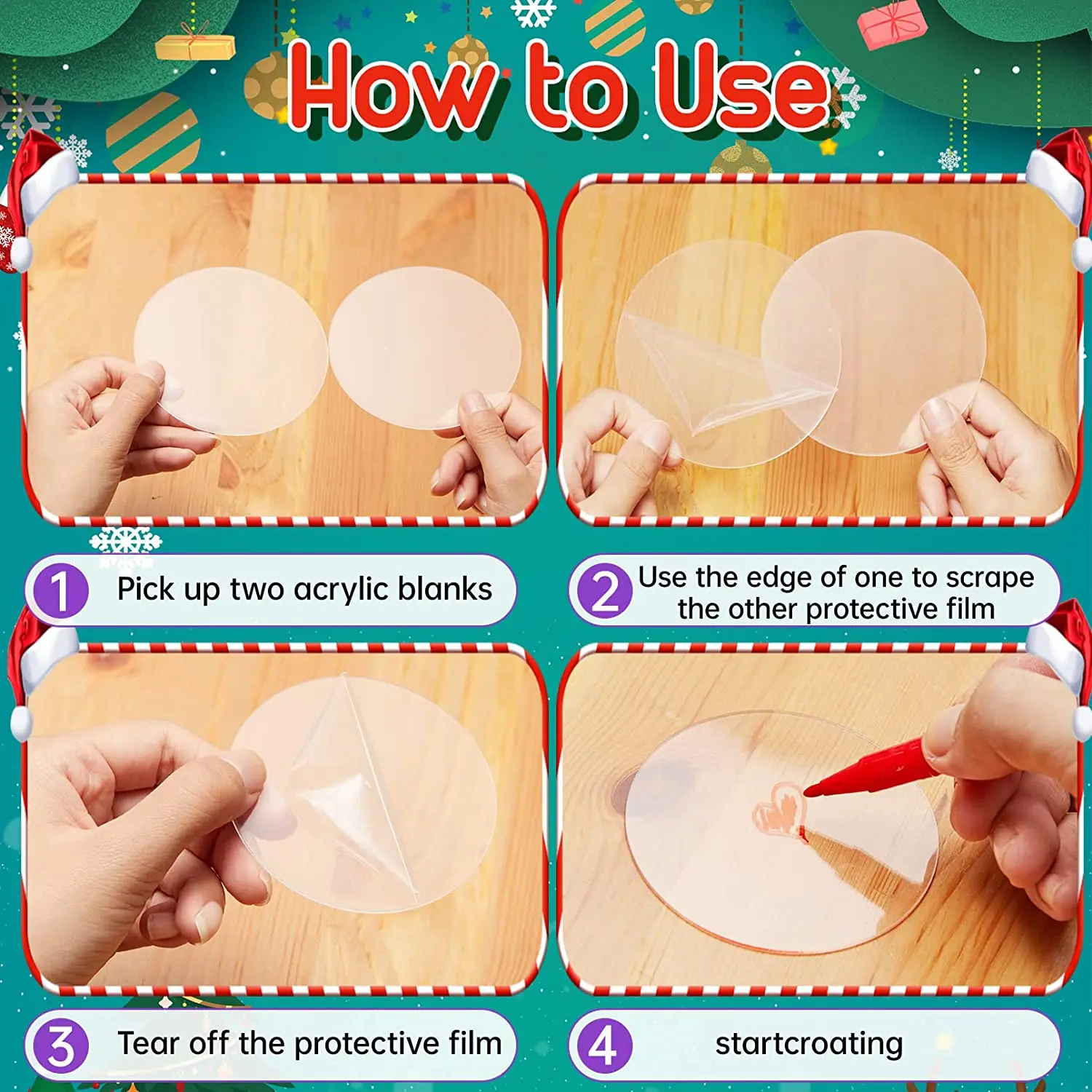 How to Use

1 Pick up two acrylic blanks

2 Use the edge of one to scrape the other protective film

3 Tear off the protective film

4 startcroating