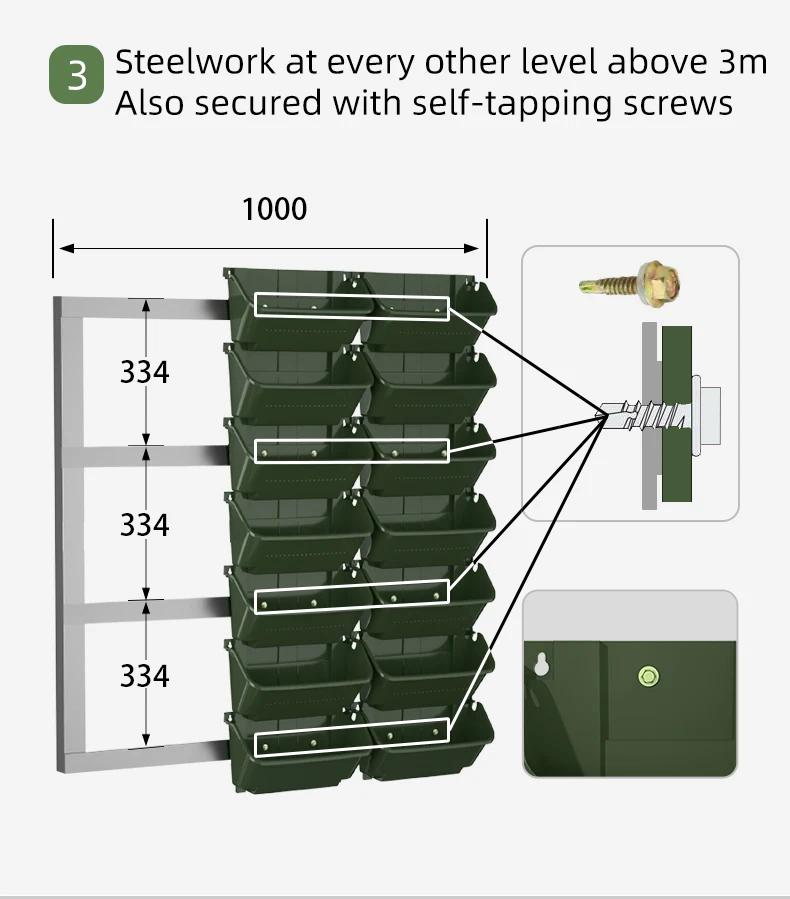 3 Steelwork at every other level above 3m
Also secured with self-tapping screws

1000

334

334

334