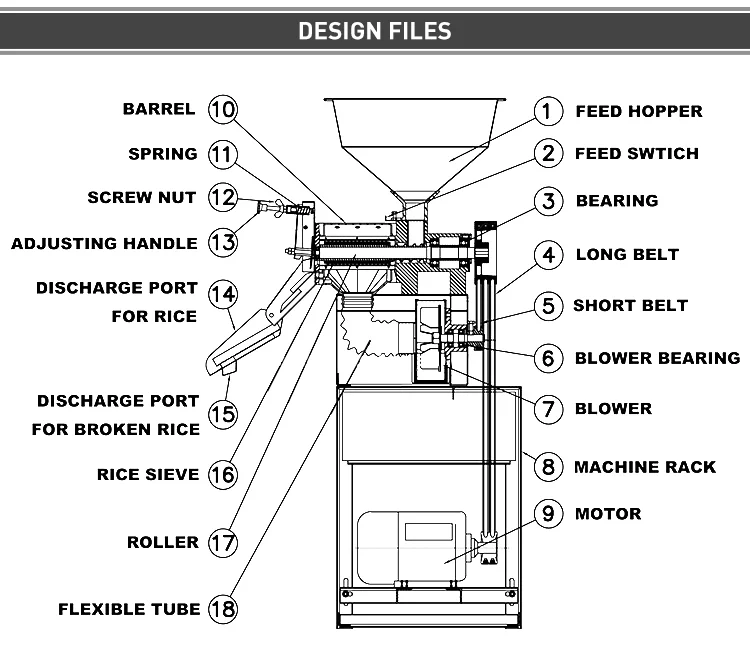 DESIGN FILES

BARREL 10
SPRING 11
SCREW NUT 12
ADJUSTING HANDLE 13
DISCHARGE PORT FOR RICE 14
DISCHARGE PORT FOR BROKEN RICE 15
RICE SIEVE 16
ROLLER 17
FLEXIBLE TUBE 18

1 FEED HOPPER
2 FEED SWTICH
3 BEARING
4 LONG BELT
5 SHORT BELT
6 BLOWER BEARING
7 BLOWER
8 MACHINE RACK
9 MOTOR