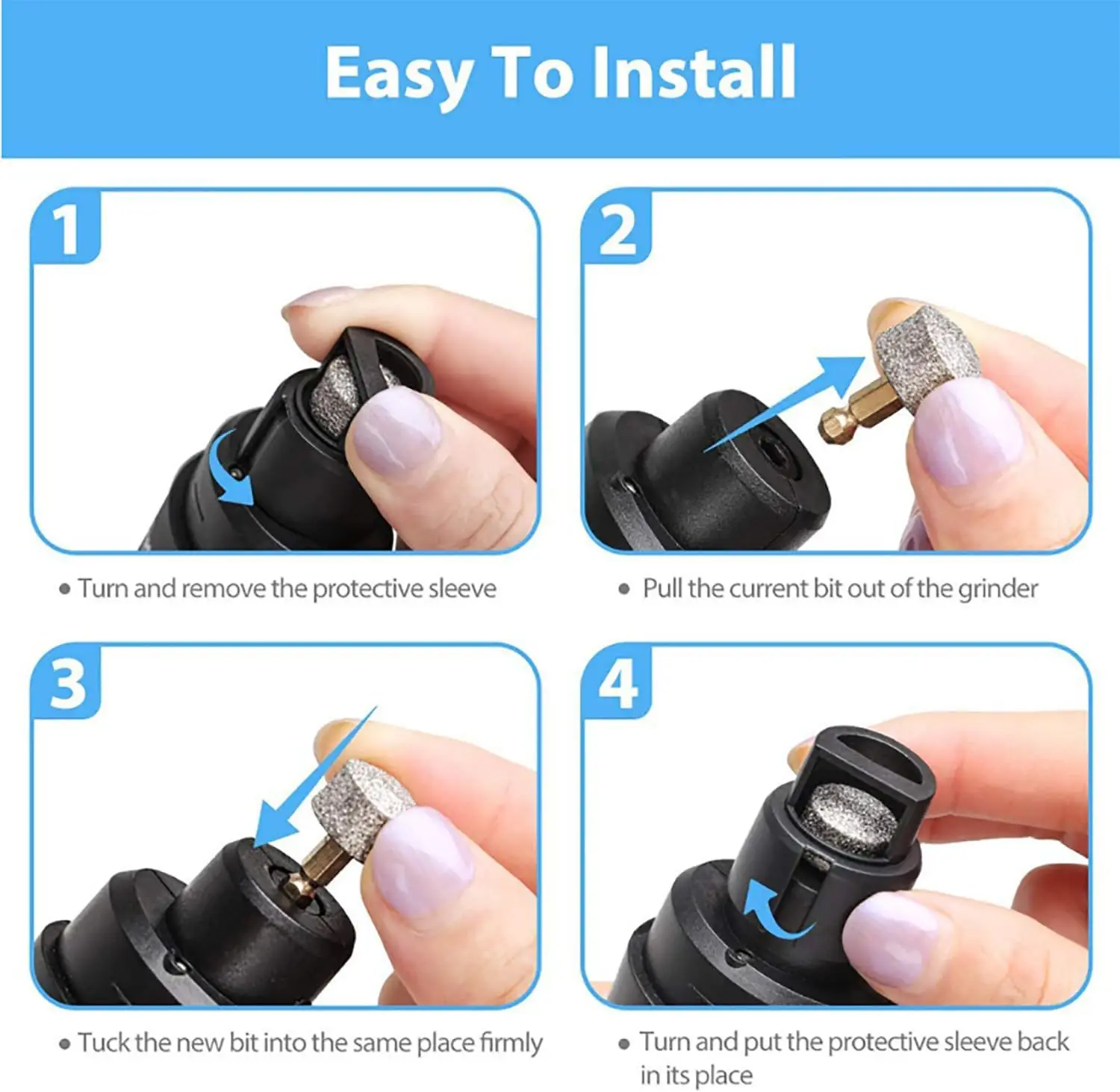 Easy To Install

1

• Turn and remove the protective sleeve

2

• Pull the current bit out of the grinder

3

• Tuck the new bit into the same place firmly

4

• Turn and put the protective sleeve back in its place