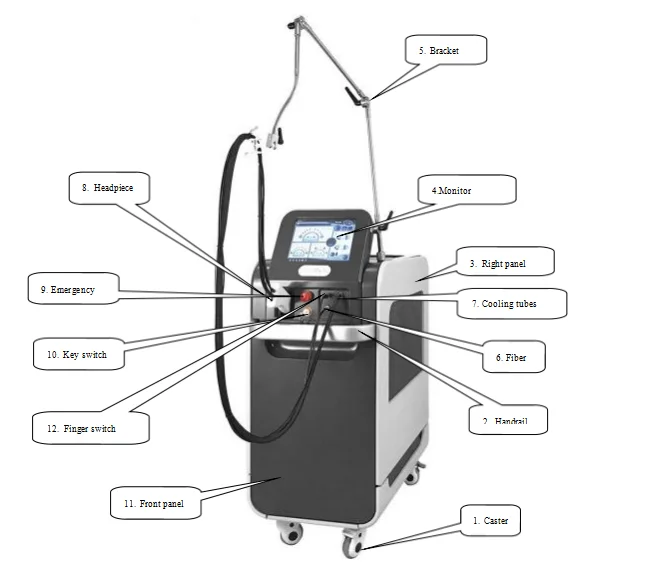 5. Bracket

8. Headpiece

4.Monitor

3. Right panel

9. Emergency

7. Cooling tubes

10. Key switch

6. Fiber

12. Finger switch

2. Handrail

11. Front panel

1. Caster