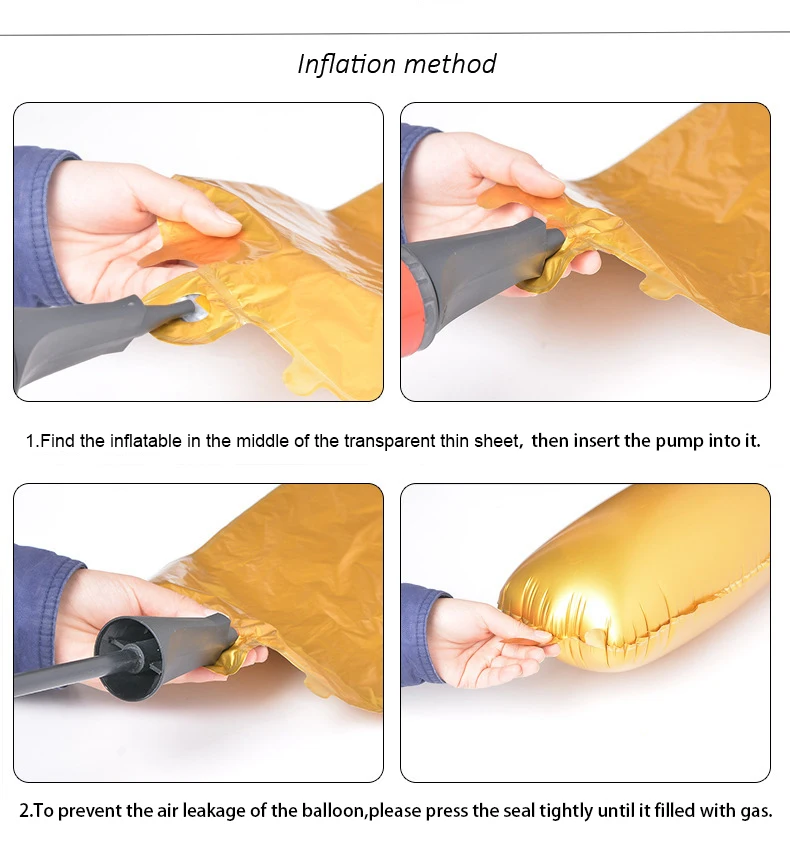 Inflation method

1.Find the inflatable in the middle of the transparent thin sheet, then insert the pump into it.

2.To prevent the air leakage of the balloon,please press the seal tightly until it filled with gas.