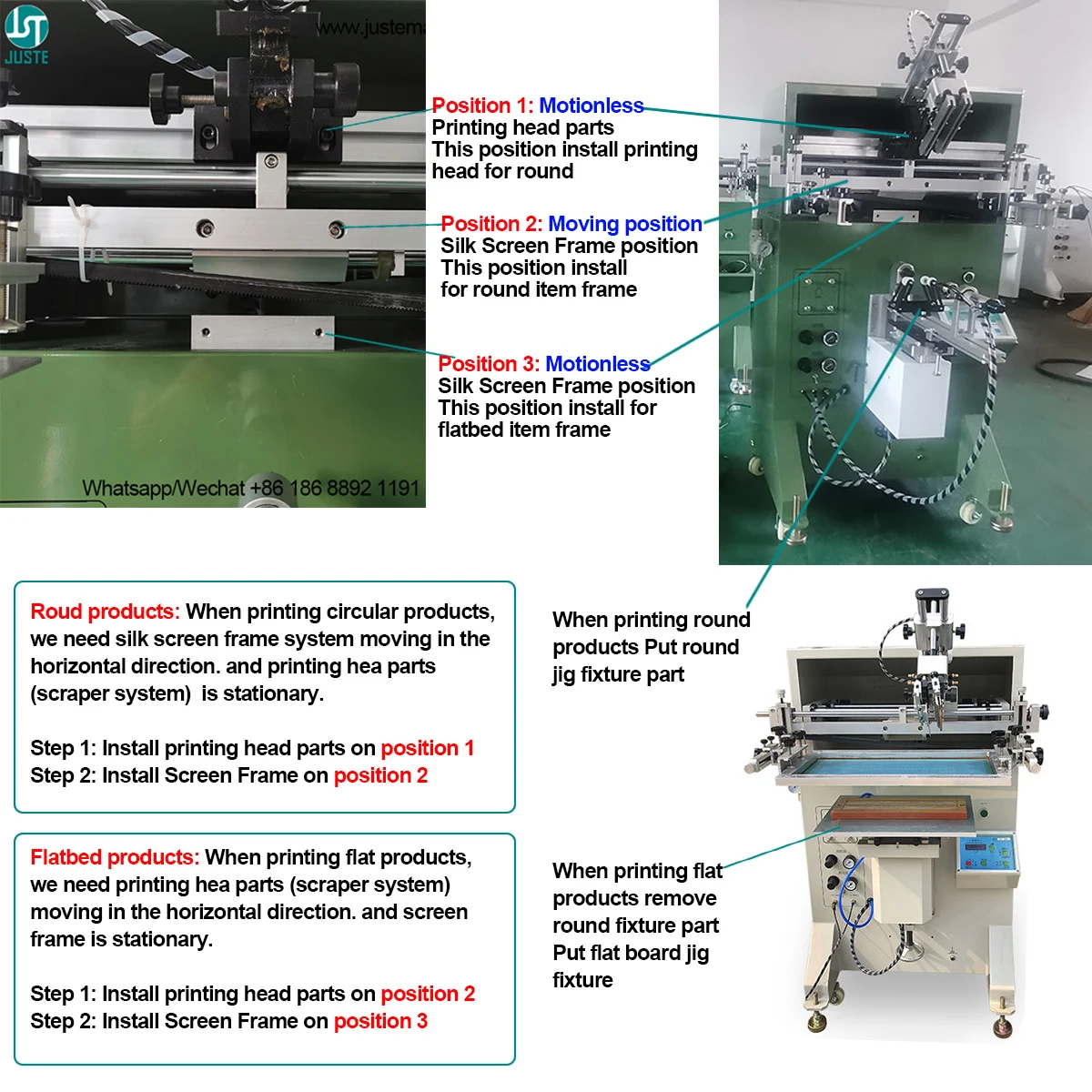 JUSTE

www.justem

Position 1: Motionless
Printing head parts
This position install printing head for round

Position 2: Moving position
Silk Screen Frame position
This position install for round item frame

Position 3: Motionless
Silk Screen Frame position
This position install for flatbed item frame

Whatsapp/Wechat +86 186 8892 1191

Roud products: When printing circular products, we need silk screen frame system moving in the horizontal direction. and printing hea parts (scraper system) is stationary.

Step 1: Install printing head parts on position 1
Step 2: Install Screen Frame on position 2

Flatbed products: When printing flat products, we need printing hea parts (scraper system) moving in the horizontal direction. and screen frame is stationary.

Step 1: Install printing head parts on position 2
Step 2: Install Screen Frame on position 3

When printing round products Put round jig fixture part

When printing flat products remove round fixture part Put flat board jig fixture