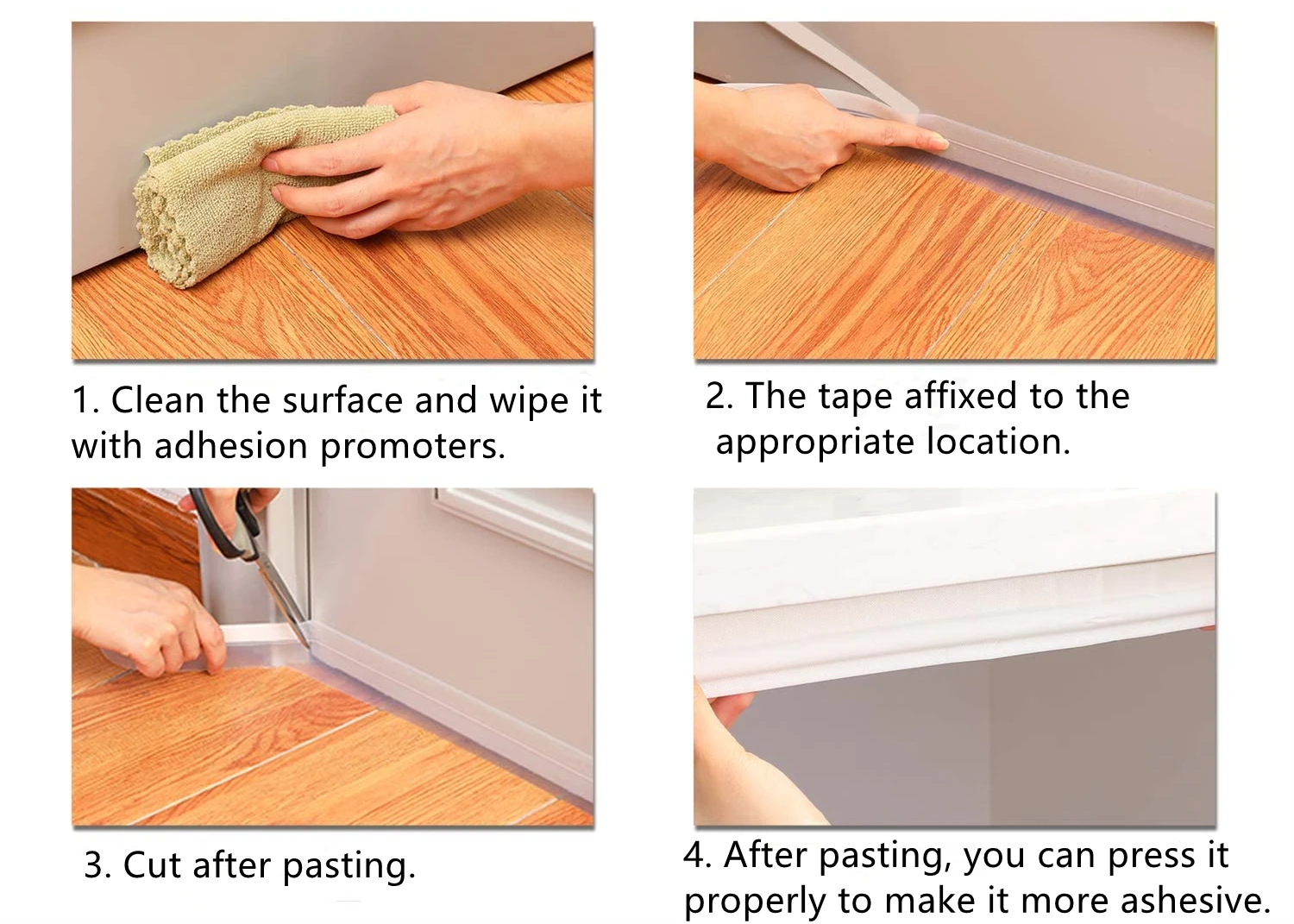 1. Clean the surface and wipe it with adhesion promoters.

2. The tape affixed to the appropriate location.

3. Cut after pasting.

4. After pasting, you can press it properly to make it more ashesive.