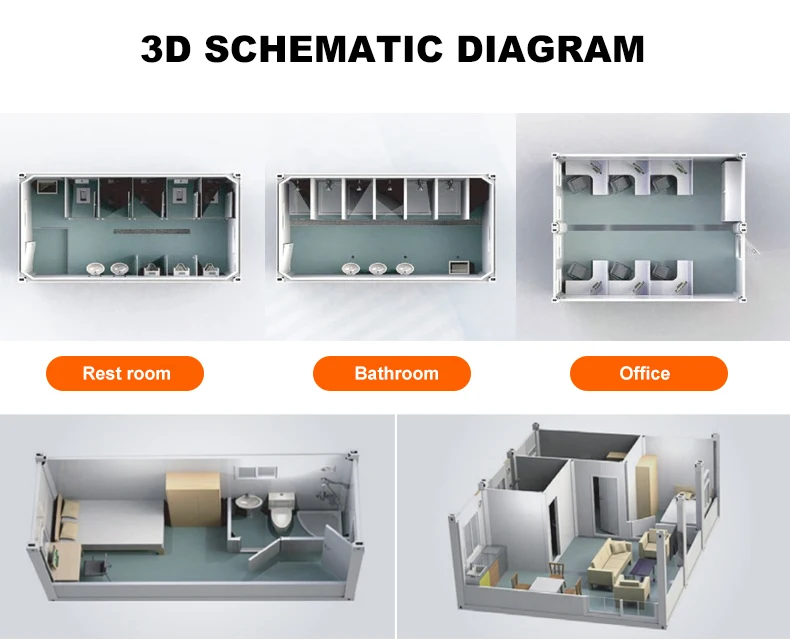 3D SCHEMATIC DIAGRAM

Rest room

Bathroom

Office