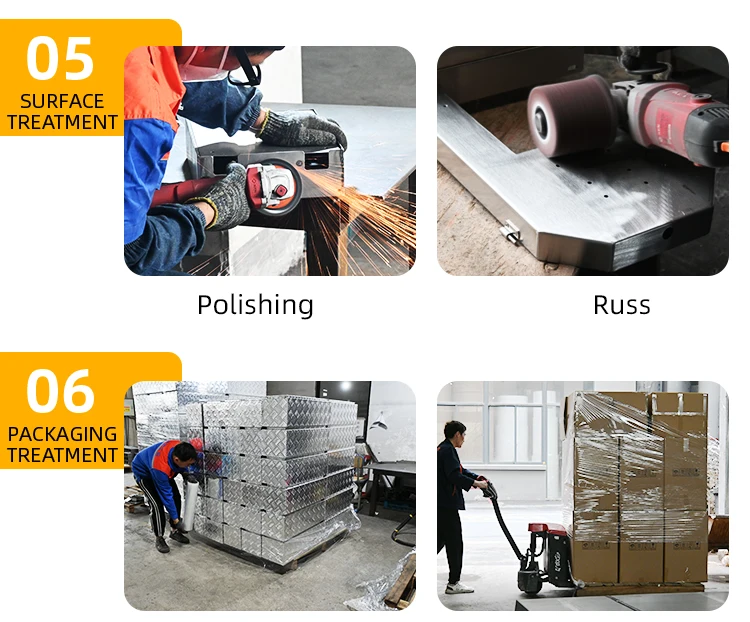 05
SURFACE TREATMENT

Polishing

Russ

06
PACKAGING TREATMENT