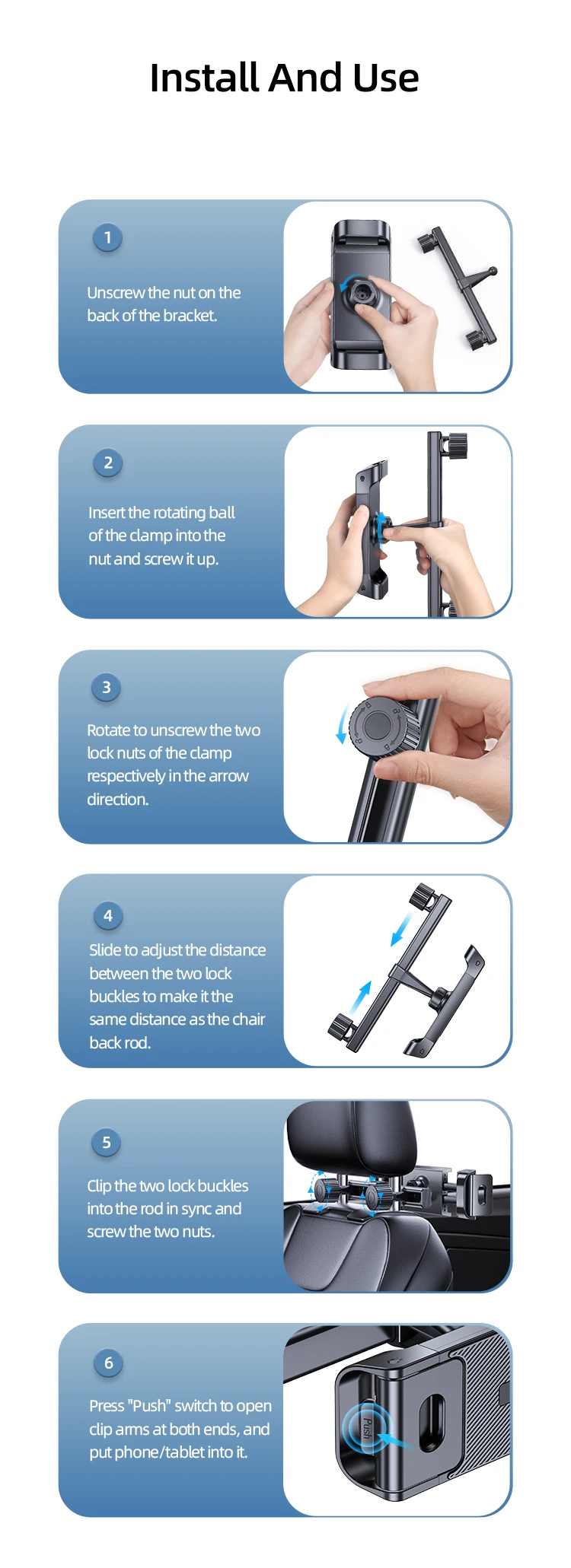 Install And Use

1

Unscrew the nut on the back of the bracket.

2

Insert the rotating ball of the clamp into the nut and screw it up.

3

Rotate to unscrew the two lock nuts of the clamp respectively in the arrow direction.

4

Slide to adjust the distance between the two lock buckles to make it the same distance as the chair back rod.

5

Clip the two lock buckles into the rod in sync and screw the two nuts.

6

Press "Push" switch to open clip arms at both ends, and put phone/tablet into it.

Push