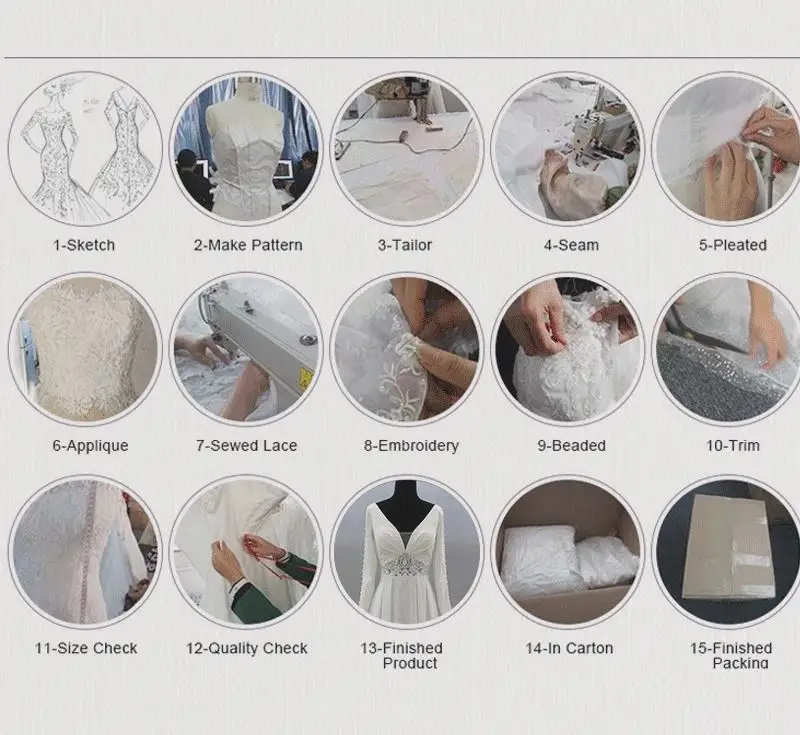 1-Sketch
2-Make Pattern
3-Tailor
4-Seam
5-Pleated

6-Applique
7-Sewed Lace
8-Embroidery
9-Beaded
10-Trim

11-Size Check
12-Quality Check
13-Finished Product
14-In Carton
15-Finished Packing