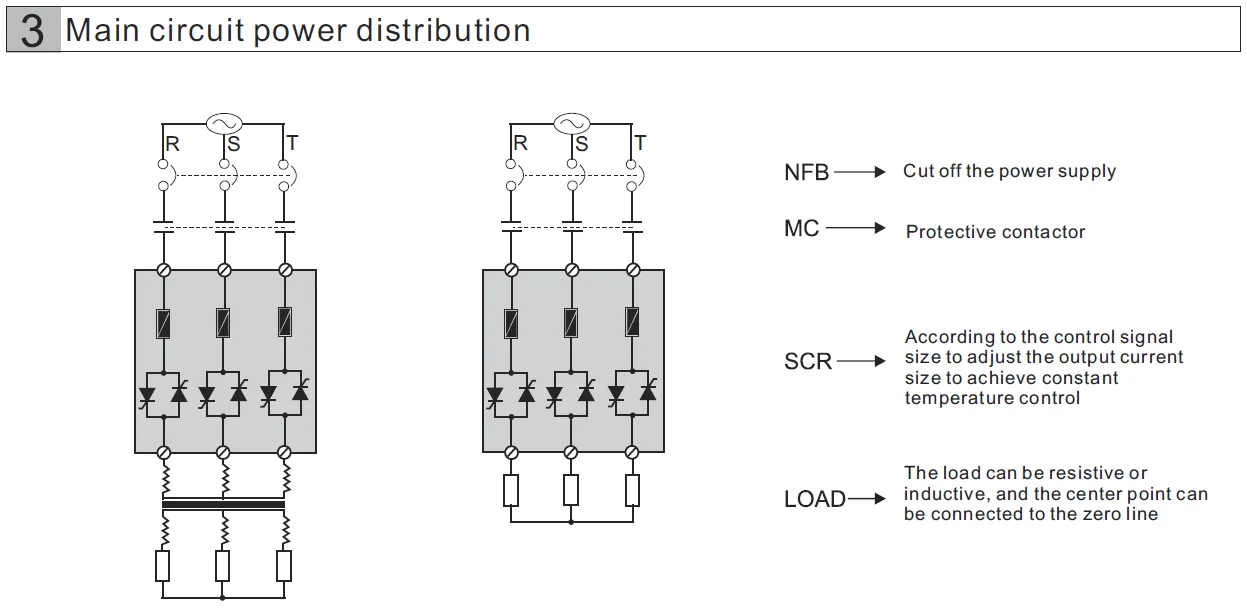 3 Main circuit power distribution

R S T

R S T

NFB → Cut off the power supply

MC → Protective contactor

SCR → According to the control signal size to adjust the output current size to achieve constant temperature control

LOAD → The load can be resistive or inductive, and the center point can be connected to the zero line