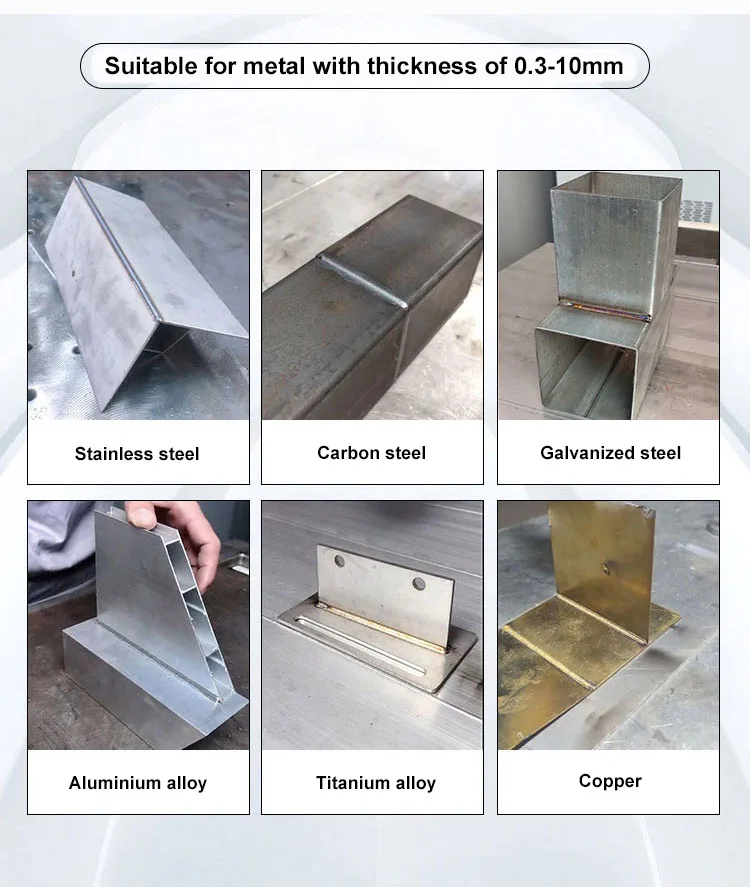 Suitable for metal with thickness of 0.3-10mm

Stainless steel

Carbon steel

Galvanized steel

Aluminium alloy

Titanium alloy

Copper