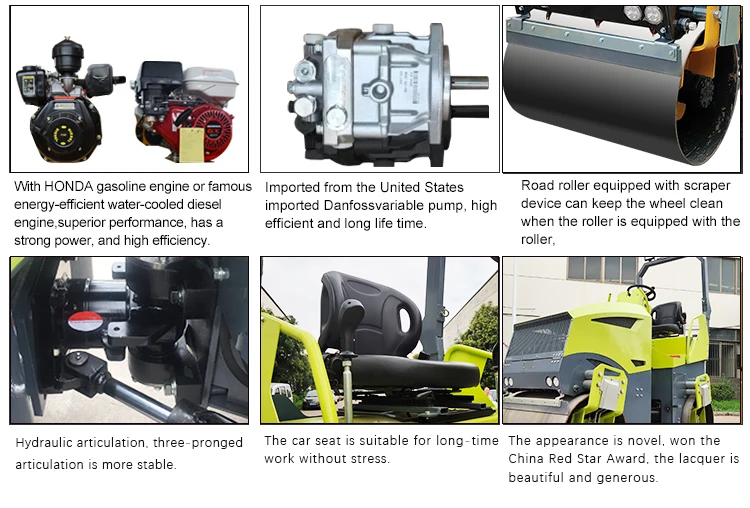 With HONDA gasoline engine or famous energy-efficient water-cooled diesel engine,superior performance, has a strong power, and high efficiency.

Imported from the United States imported Danfossvariable pump, high efficient and long life time.

Road roller equipped with scraper device can keep the wheel clean when the roller is equipped with the roller,

Hydraulic articulation, three-pronged articulation is more stable.

The car seat is suitable for long-time work without stress.

The appearance is novel, won the China Red Star Award, the lacquer is beautiful and generous.