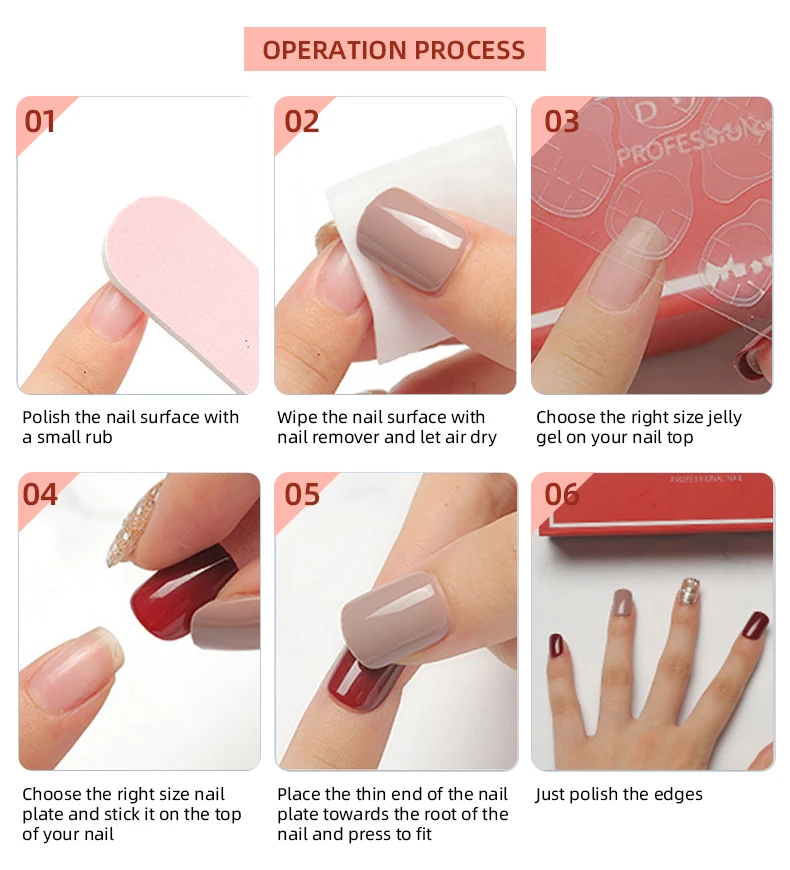 OPERATION PROCESS

01

Polish the nail surface with a small rub

02

Wipe the nail surface with nail remover and let air dry

03

D
PROFESSION

Choose the right size jelly gel on your nail top

04

Choose the right size nail plate and stick it on the top of your nail

05

Place the thin end of the nail plate towards the root of the nail and press to fit

06

PROFESSIONAL NAIL

Just polish the edges