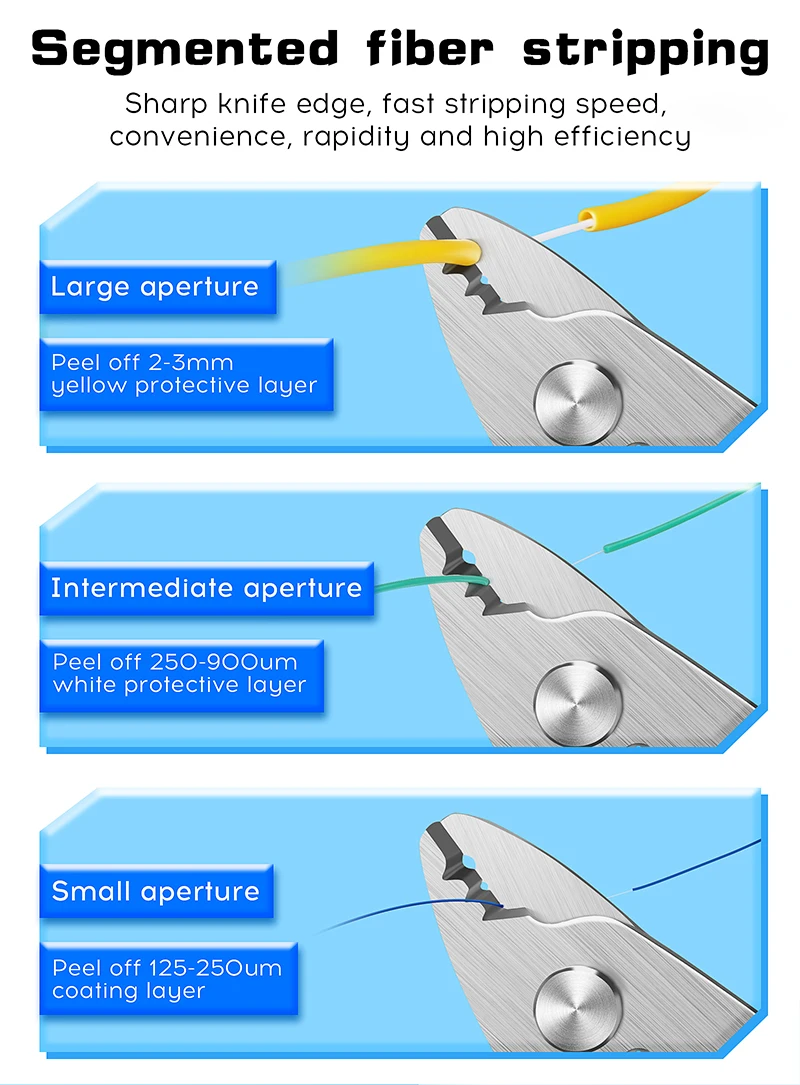 Segmented fiber stripping

Sharp knife edge, fast stripping speed, convenience, rapidity and high efficiency

Large aperture

Peel off 2-3mm yellow protective layer

Intermediate aperture

Peel off 250-900um white protective layer

Small aperture

Peel off 125-250um coating layer