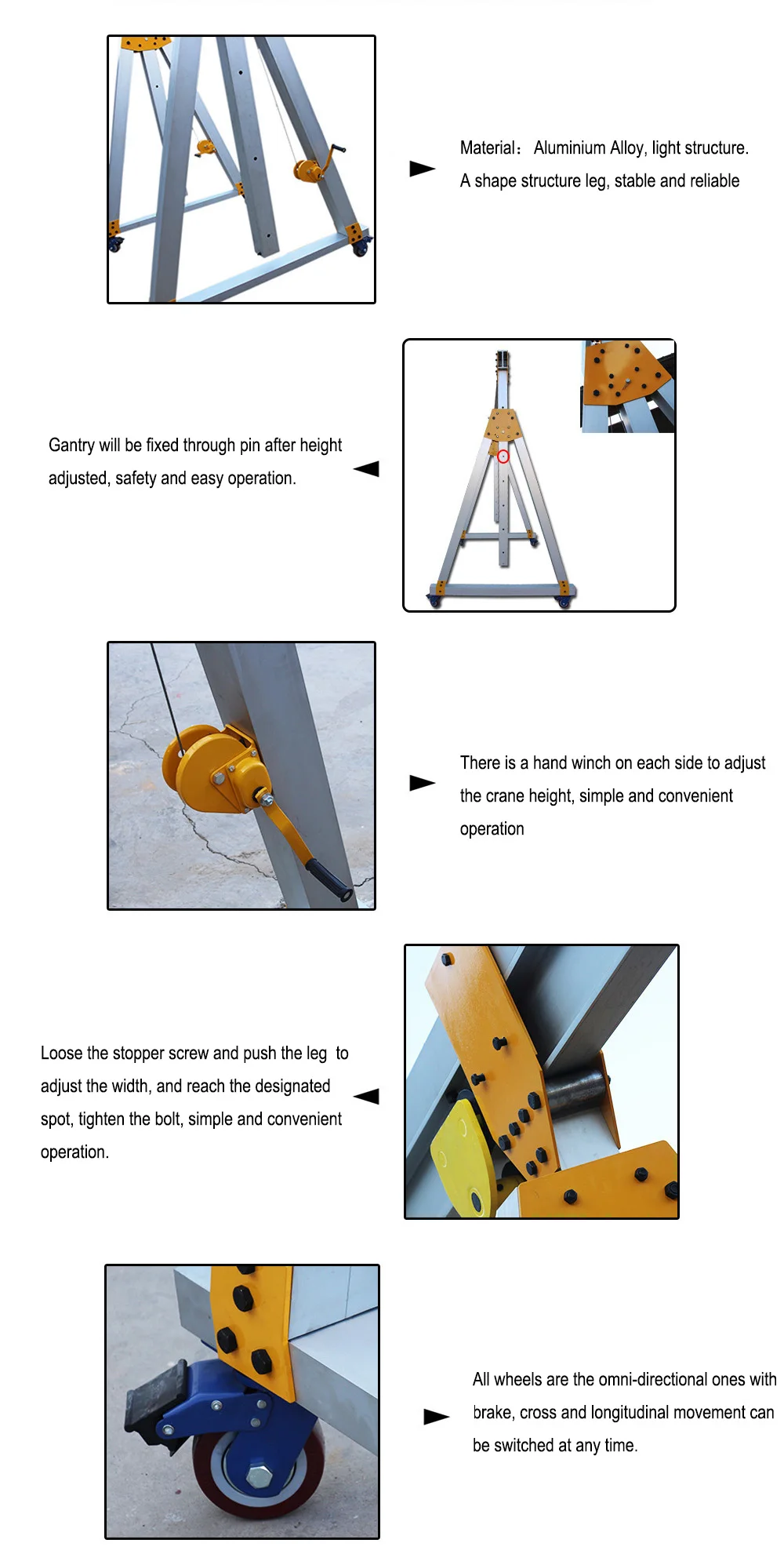 Material： Aluminium Alloy, light structure. A shape structure leg, stable and reliable

Gantry will be fixed through pin after height adjusted, safety and easy operation.

There is a hand winch on each side to adjust the crane height, simple and convenient operation

Loose the stopper screw and push the leg to adjust the width, and reach the designated spot, tighten the bolt, simple and convenient operation.

All wheels are the omni-directional ones with brake, cross and longitudinal movement can be switched at any time.