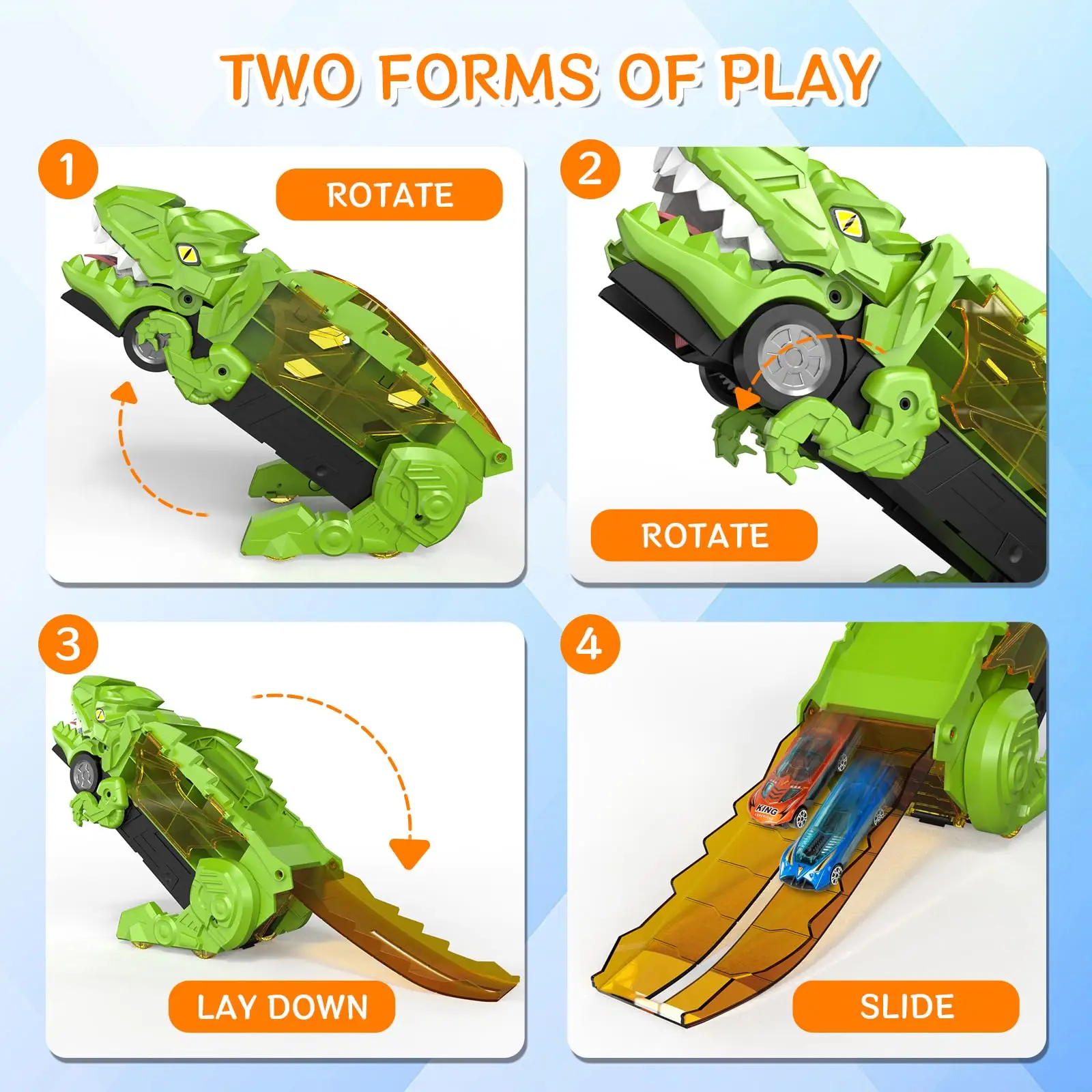 TWO FORMS OF PLAY

1

ROTATE

2

ROTATE

3

LAY DOWN

4

KING

SLIDE