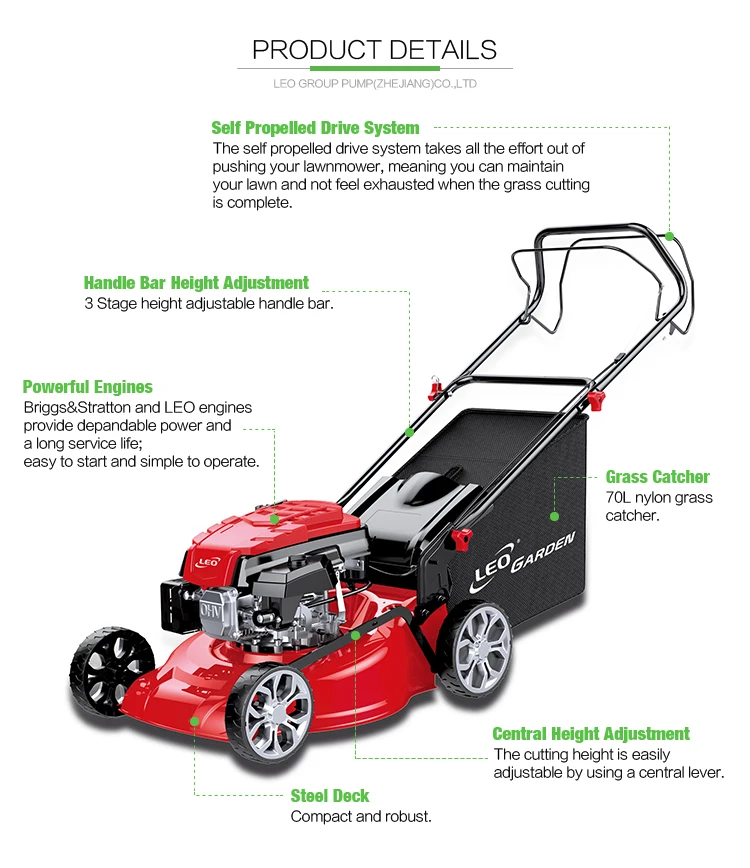 PRODUCT DETAILS

LEO GROUP PUMP(ZHEJIANG)CO.,LTD

Self Propelled Drive System
The self propelled drive system takes all the effort out of pushing your lawnmower, meaning you can maintain your lawn and not feel exhausted when the grass cutting is complete.

Handle Bar Height Adjustment
3 Stage height adjustable handle bar.

Powerful Engines
Briggs&Stratton and LEO engines provide depandable power and a long service life;
easy to start and simple to operate.

Grass Catcher
70L nylon grass catcher.

LEO

OHV

LEO GARDEN

Central Height Adjustment
The cutting height is easily adjustable by using a central lever.

Steel Deck
Compact and robust.