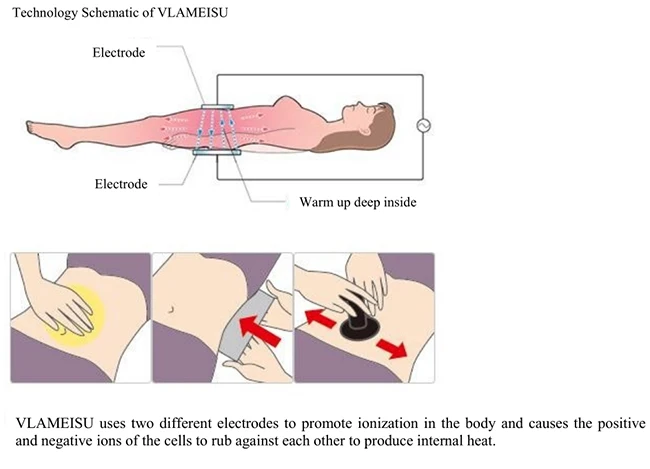 Technology Schematic of VLAMEISU

Electrode

Electrode

Warm up deep inside

VLAMEISU uses two different electrodes to promote ionization in the body and causes the positive and negative ions of the cells to rub against each other to produce internal heat.