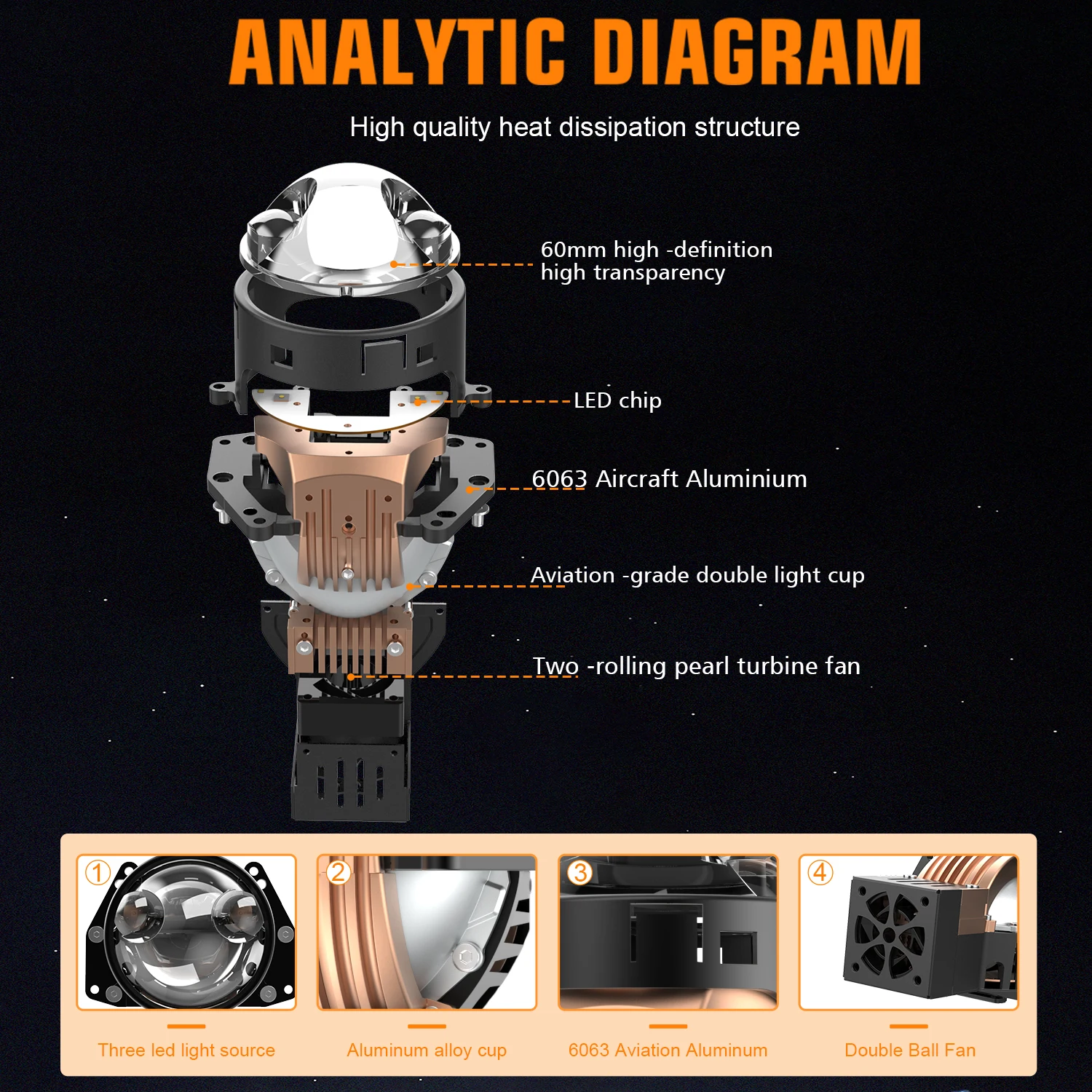 ANALYTIC DIAGRAM

High quality heat dissipation structure

60mm high -definition high transparency

LED chip

6063 Aircraft Aluminium

Aviation -grade double light cup

Two -rolling pearl turbine fan

①
Three led light source

②
Aluminum alloy cup

③
6063 Aviation Aluminum

④
Double Ball Fan