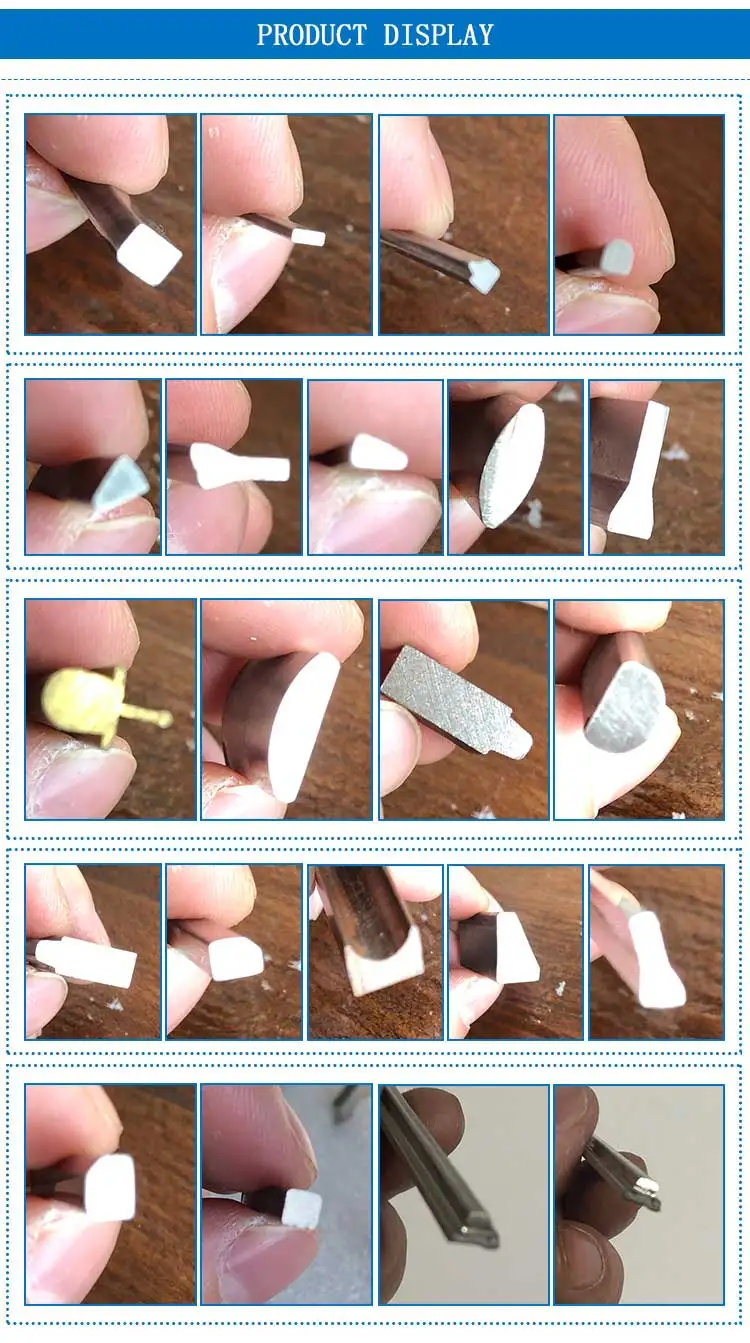 PRODUCT DISPLAY