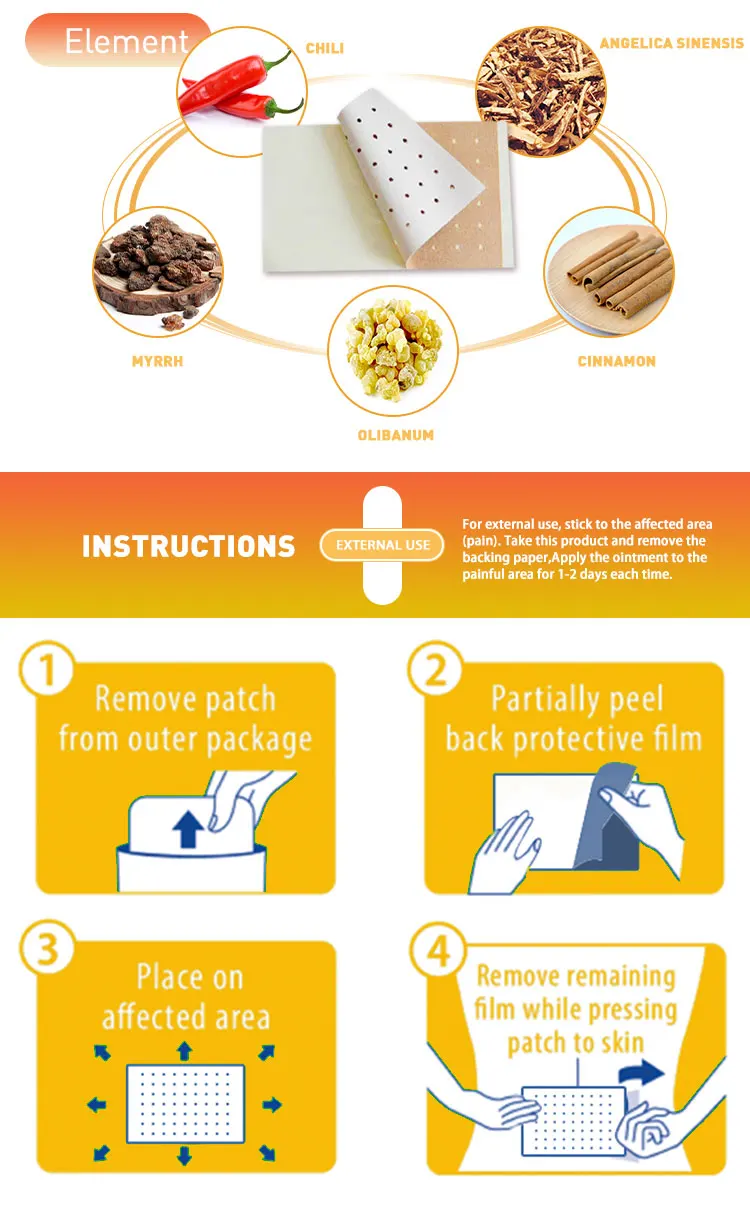 Element

CHILI

ANGELICA SINENSIS

MYRRH

CINNAMON

OLIBANUM

INSTRUCTIONS

EXTERNAL USE

For external use, stick to the affected area (pain). Take this product and remove the backing paper,Apply the ointment to the painful area for 1-2 days each time.

1
Remove patch from outer package

2
Partially peel back protective film

3
Place on affected area

4
Remove remaining film while pressing patch to skin