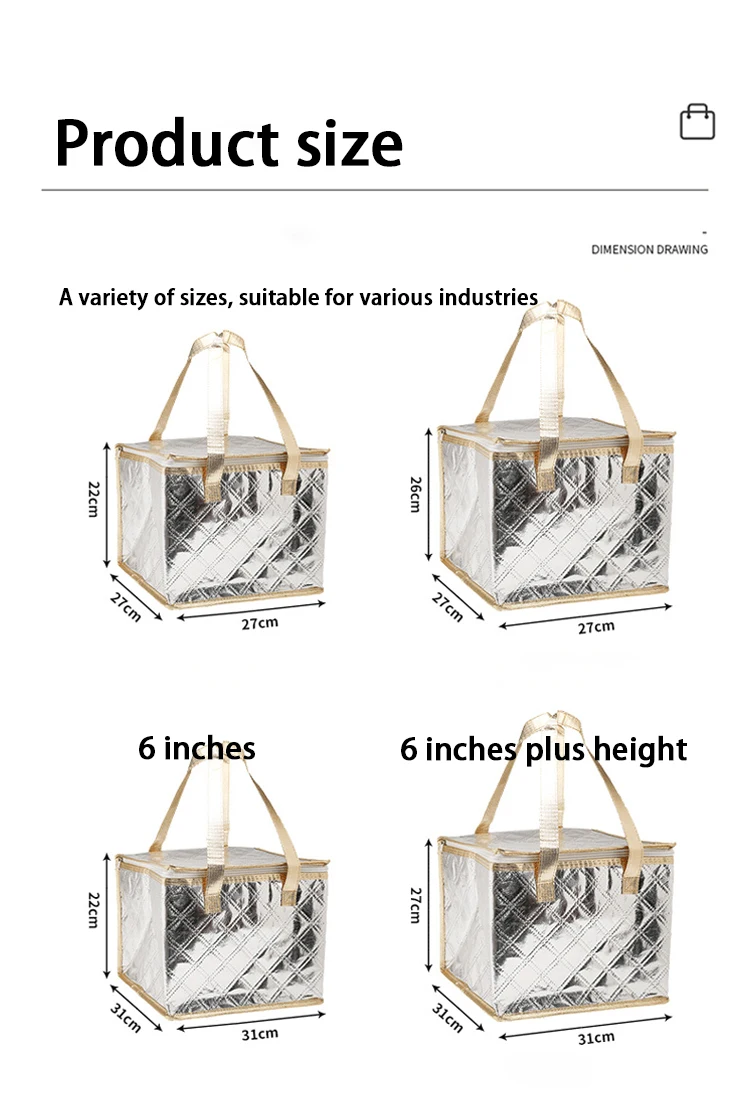 Product size

DIMENSION DRAWING

A variety of sizes, suitable for various industries

22cm
27cm
27cm

26cm
27cm
27cm

6 inches

6 inches plus height

22cm
31cm
31cm

27cm
31cm
31cm