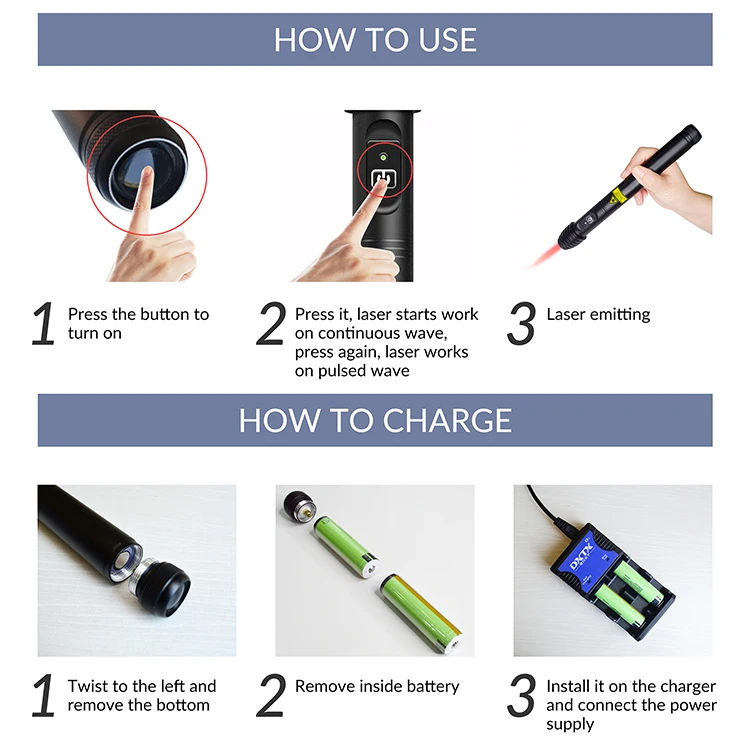 HOW TO USE

1 Press the button to turn on

2 Press it, laser starts work on continuous wave, press again, laser works on pulsed wave

3 Laser emitting

HOW TO CHARGE

DXTX

1 Twist to the left and remove the bottom

2 Remove inside battery

3 Install it on the charger and connect the power supply