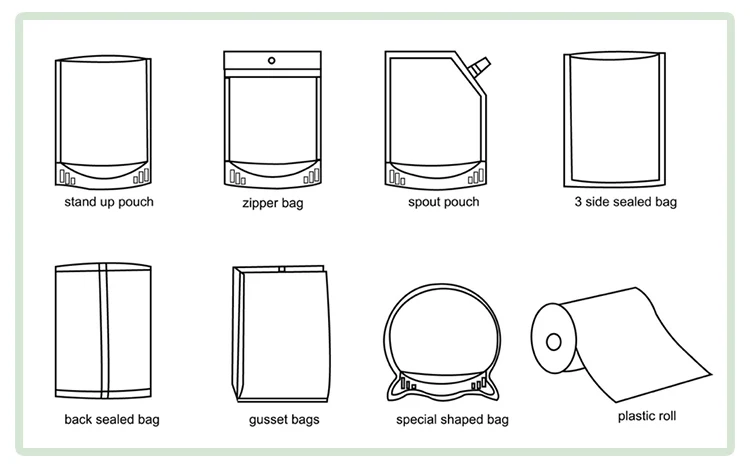 stand up pouch

zipper bag

spout pouch

3 side sealed bag

back sealed bag

gusset bags

special shaped bag

plastic roll