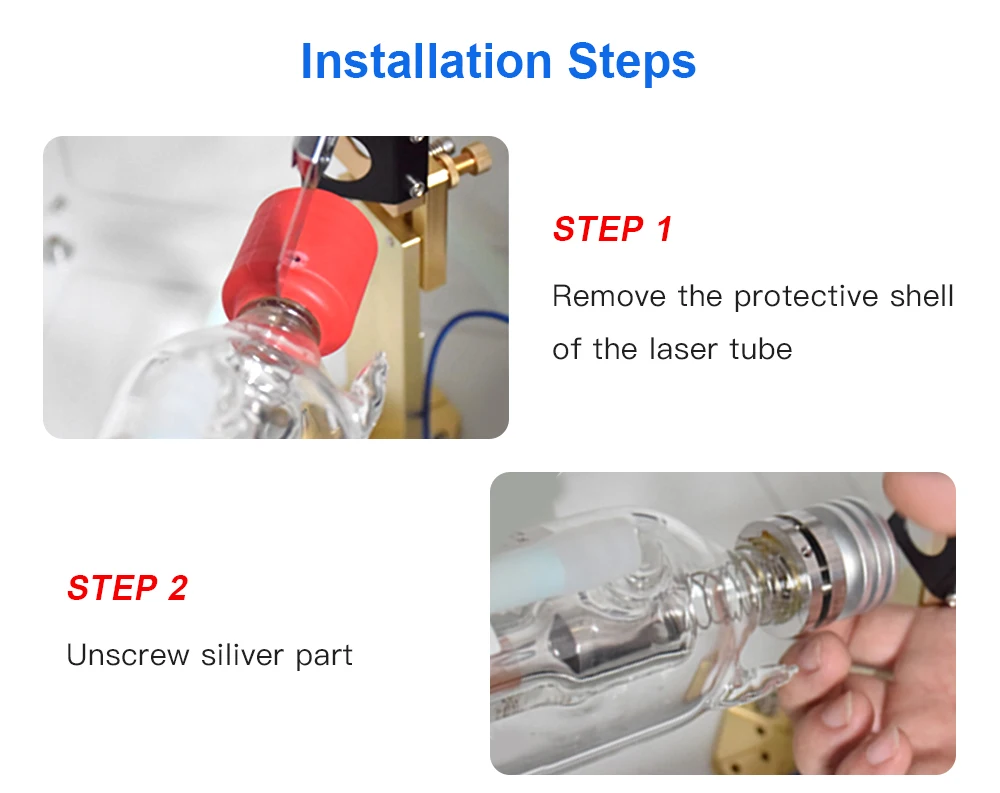 Installation Steps

STEP 1

Remove the protective shell of the laser tube

STEP 2

Unscrew siliver part