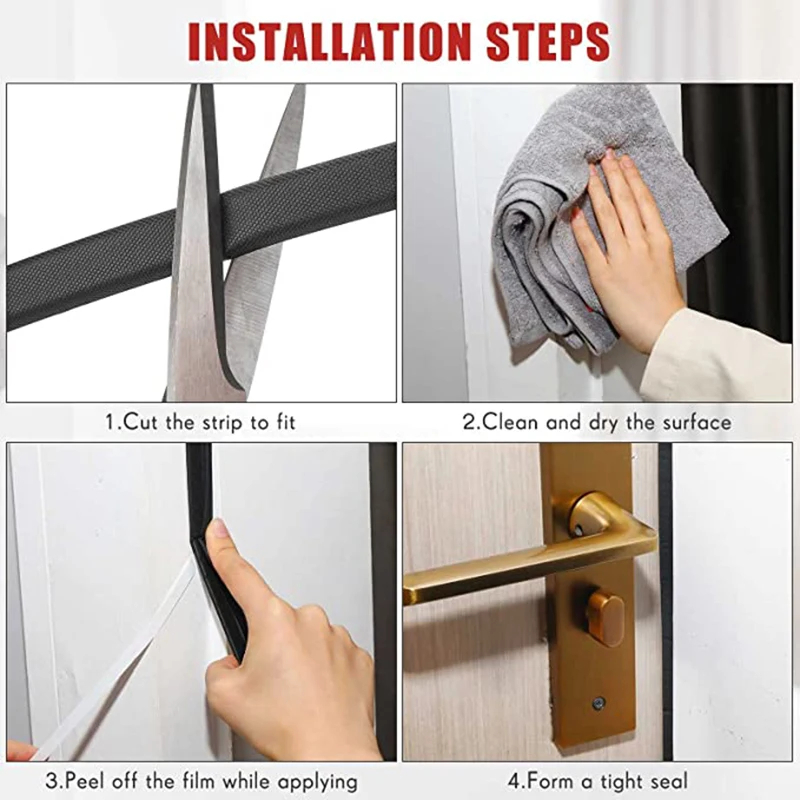 INSTALLATION STEPS

1.Cut the strip to fit

2.Clean and dry the surface

3.Peel off the film while applying

4.Form a tight seal