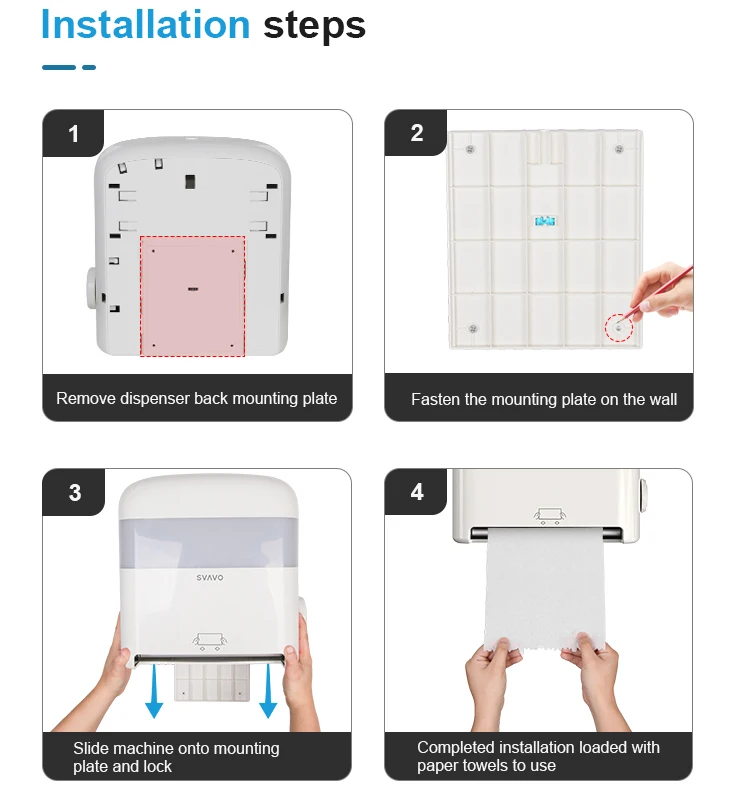 Installation steps

1

Remove dispenser back mounting plate

2

Fasten the mounting plate on the wall

3

SVAVO

Slide machine onto mounting plate and lock

4

Completed installation loaded with paper towels to use