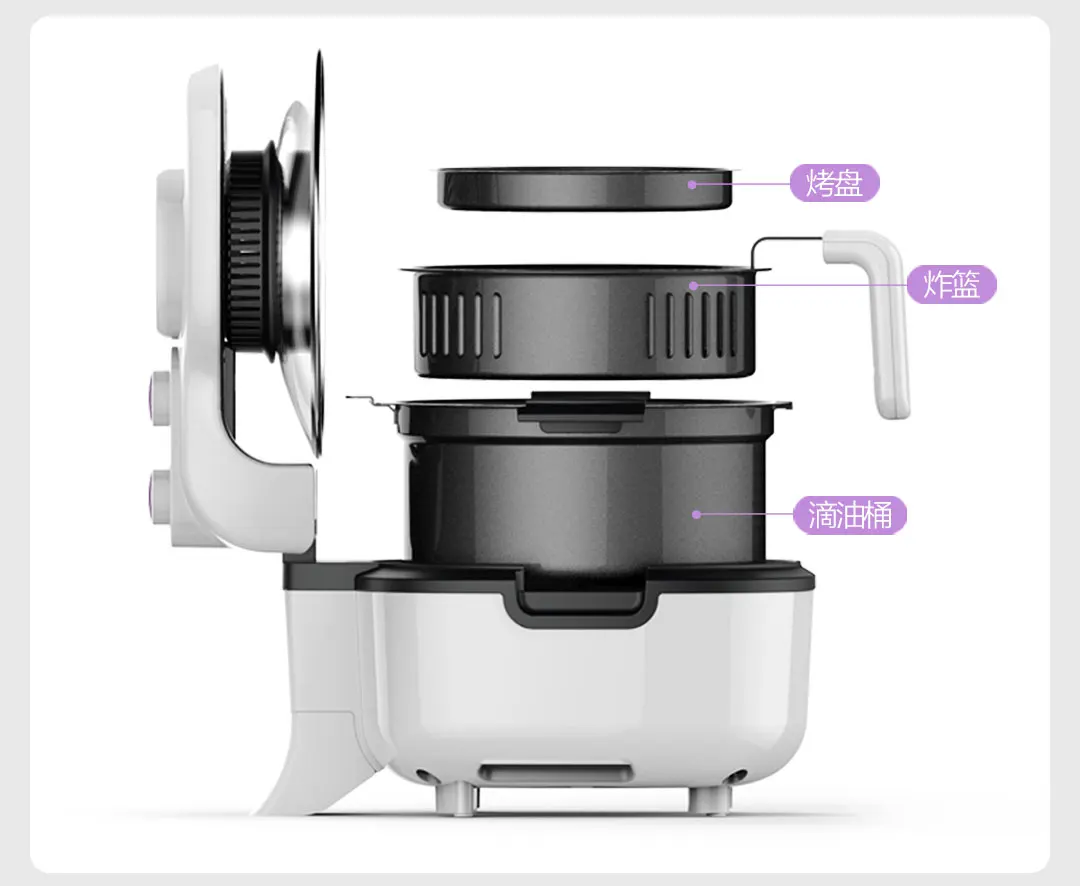 烤盘

炸篮

滴油桶