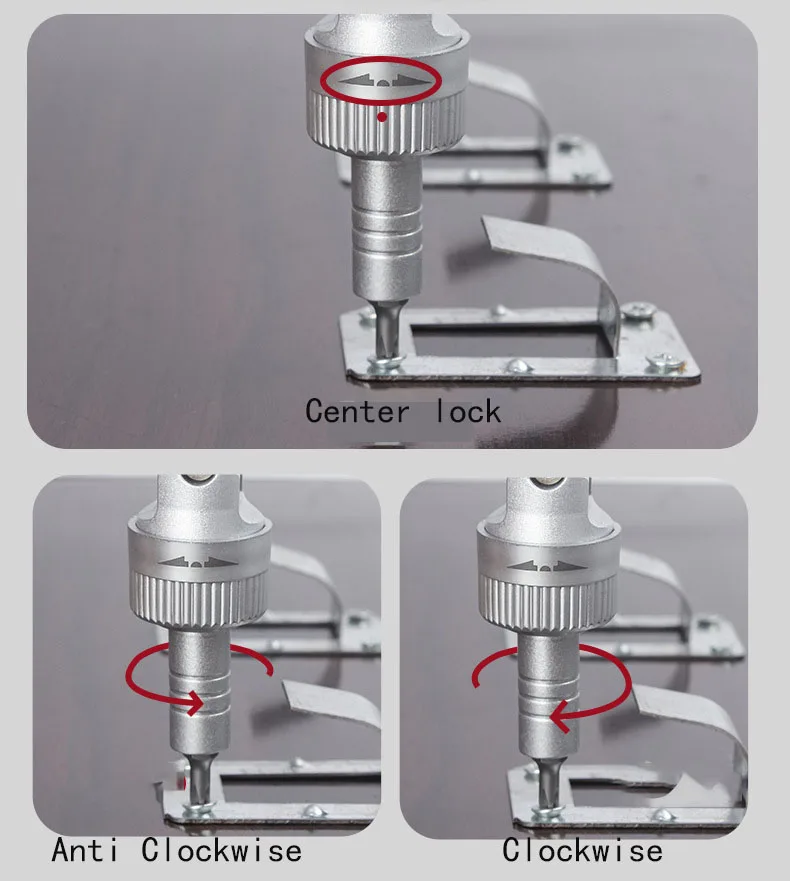 Center lock

Anti Clockwise

Clockwise