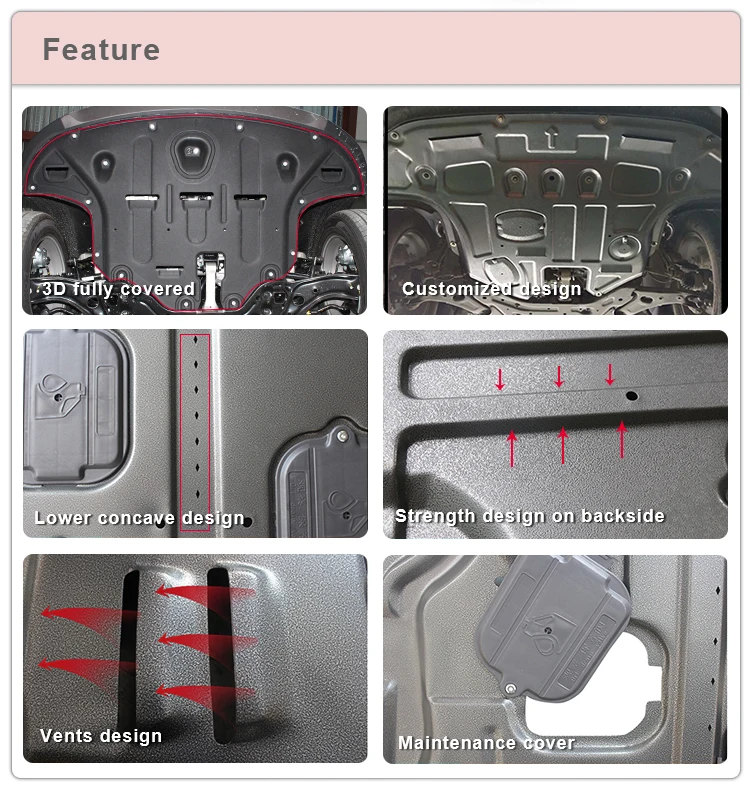 Feature

3D fully covered

Customized design

Lower concave design

Strength design on backside

Vents design

Maintenance cover